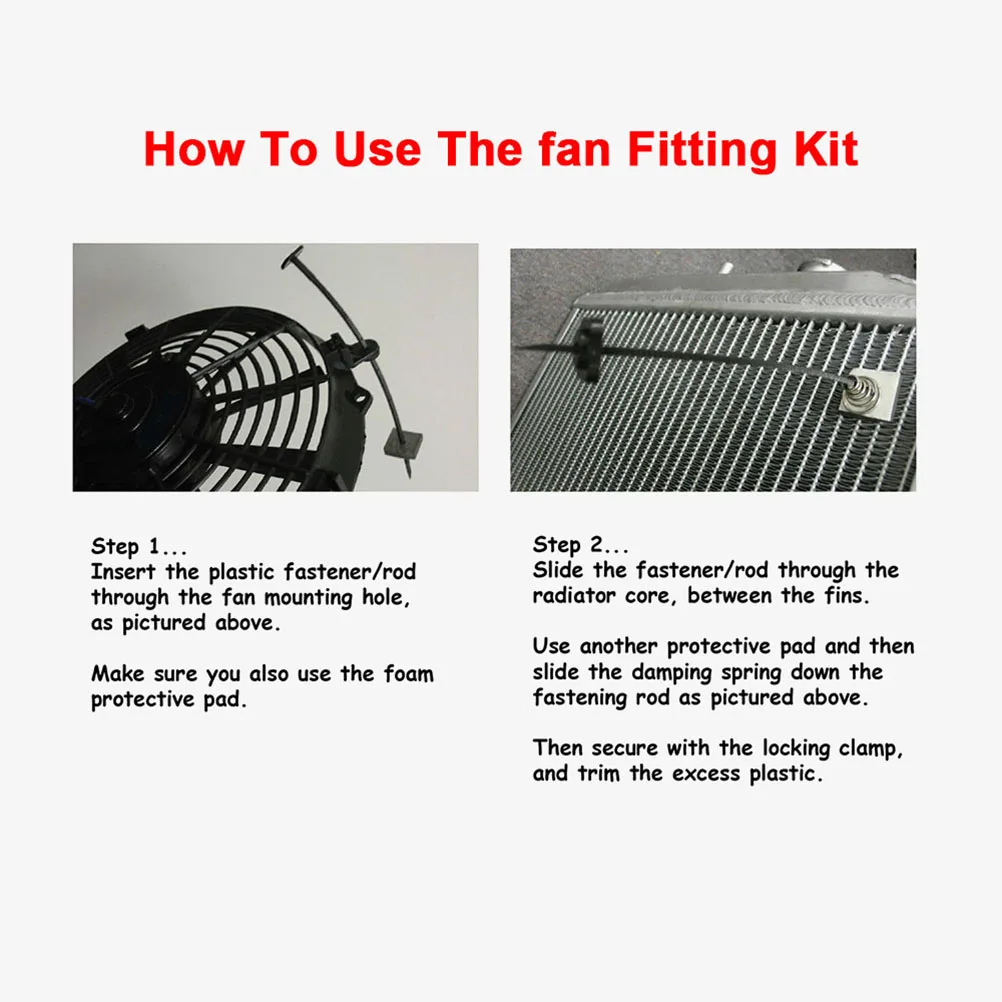 How To Use The fan Fitting Kit

Step 1...
Insert the plastic fastener/rod through the fan mounting hole, as pictured above.

Make sure you also use the foam protective pad.

Step 2...
Slide the fastener/rod through the radiator core, between the fins.

Use another protective pad and then slide the damping spring down the fastening rod as pictured above.

Then secure with the locking clamp, and trim the excess plastic.