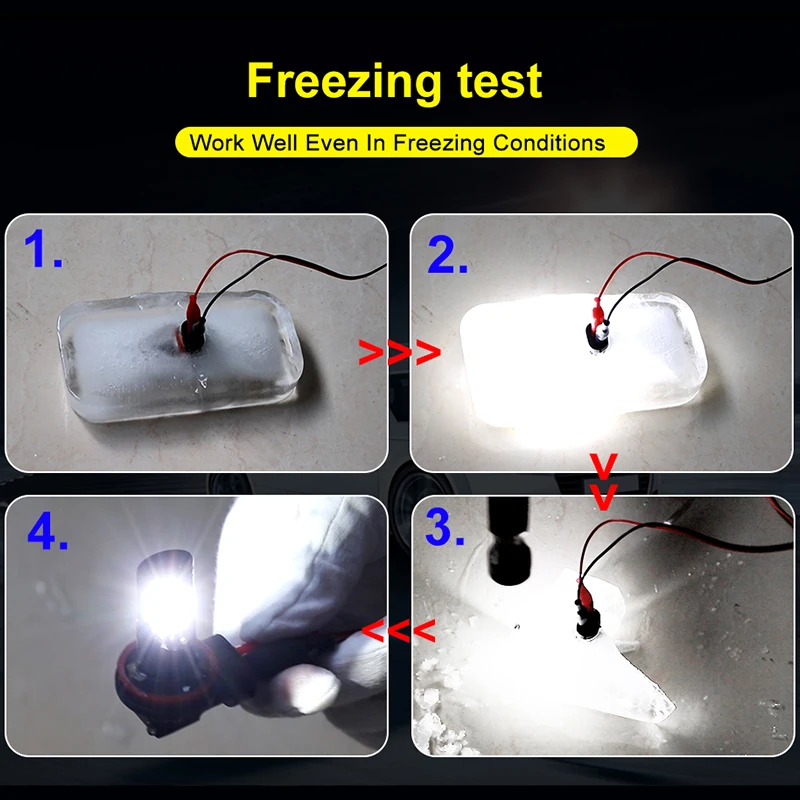 Freezing test

Work Well Even In Freezing Conditions

1.

>>>

2.

V
V

4.

<<<

3.