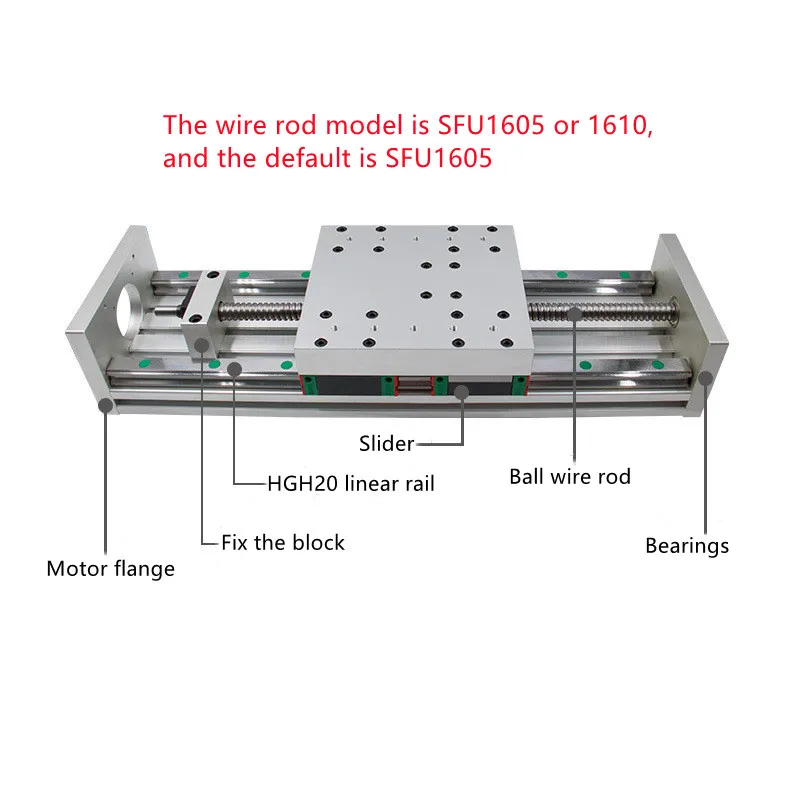 The wire rod model is SFU1605 or 1610, and the default is SFU1605

Slider

HGH20 linear rail

Ball wire rod

Fix the block

Bearings

Motor flange