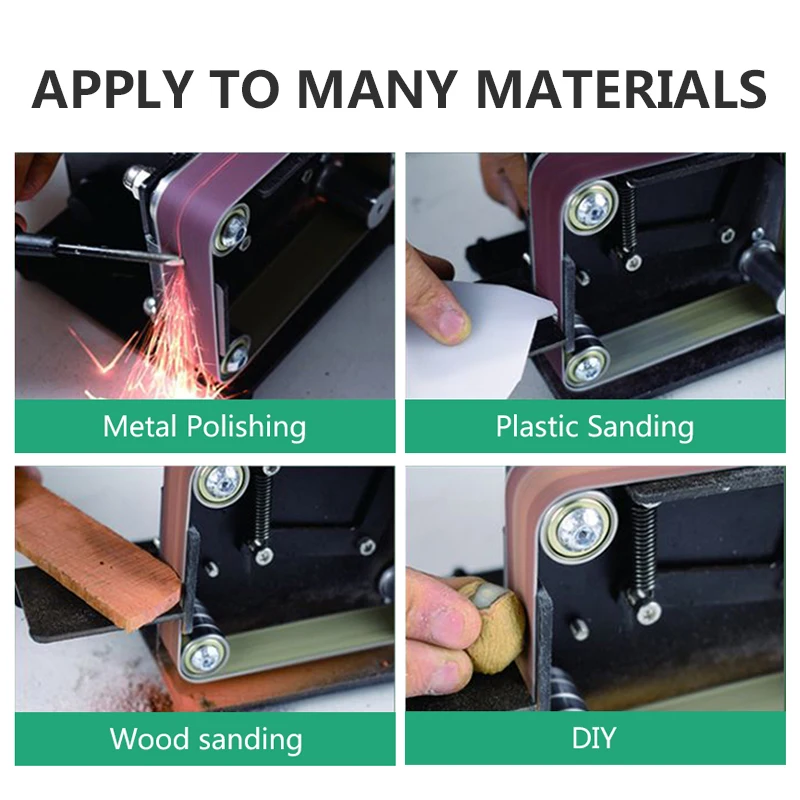 APPLY TO MANY MATERIALS

Metal Polishing

Plastic Sanding

Wood sanding

DIY