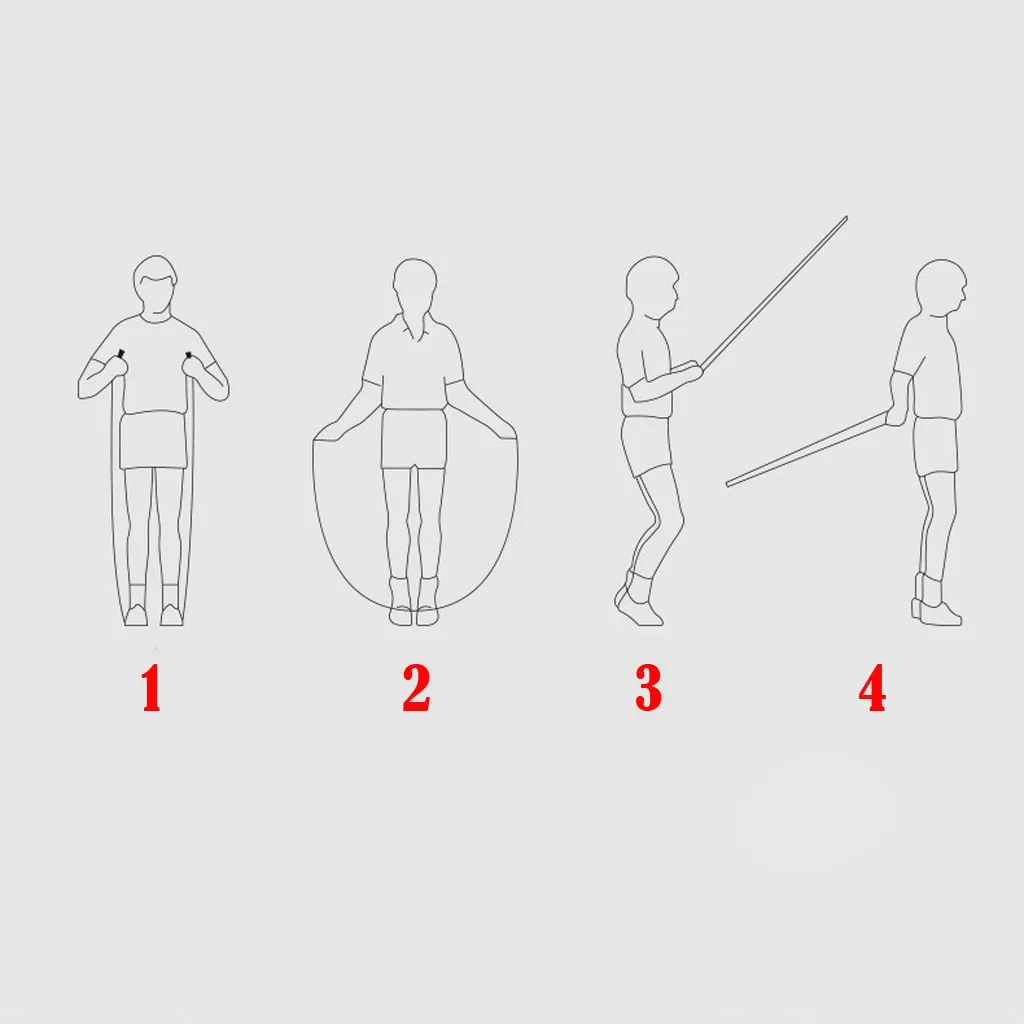 1

2

3

4