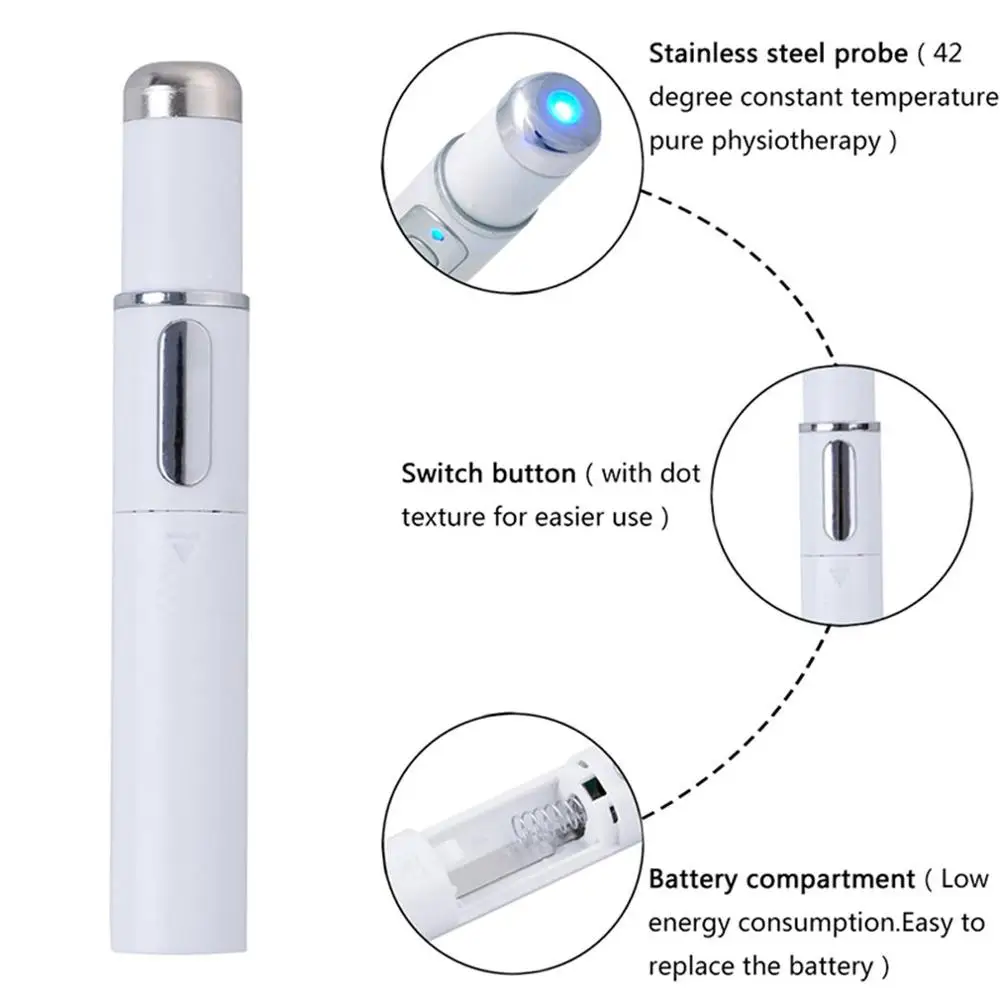 Stainless steel probe ( 42 degree constant temperature pure physiotherapy )

Switch button ( with dot texture for easier use )

Battery compartment ( Low energy consumption.Easy to replace the battery )