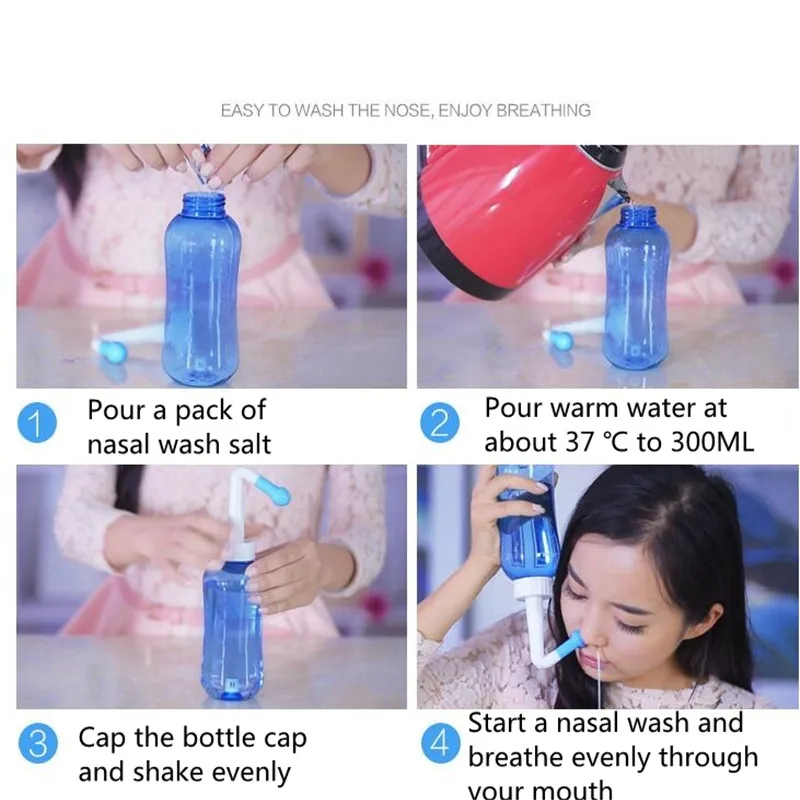 EASY TO WASH THE NOSE, ENJOY BREATHING

1 Pour a pack of nasal wash salt

2 Pour warm water at about 37 ℃ to 300ML

3 Cap the bottle cap and shake evenly

4 Start a nasal wash and breathe evenly through your mouth