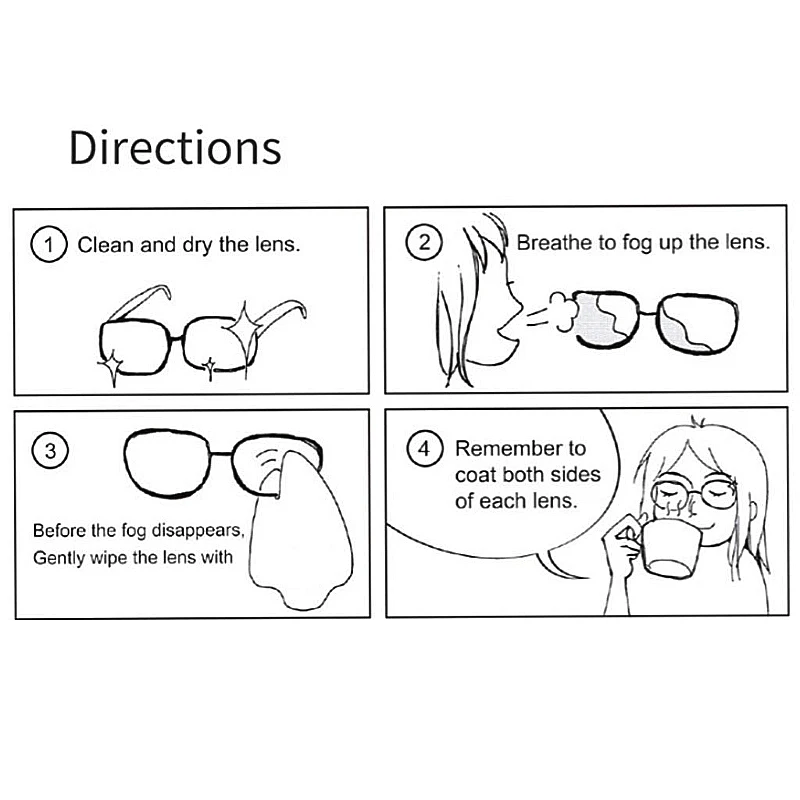 Directions

1 Clean and dry the lens.

2 Breathe to fog up the lens.

3

Before the fog disappears, Gently wipe the lens with

4 Remember to coat both sides of each lens.