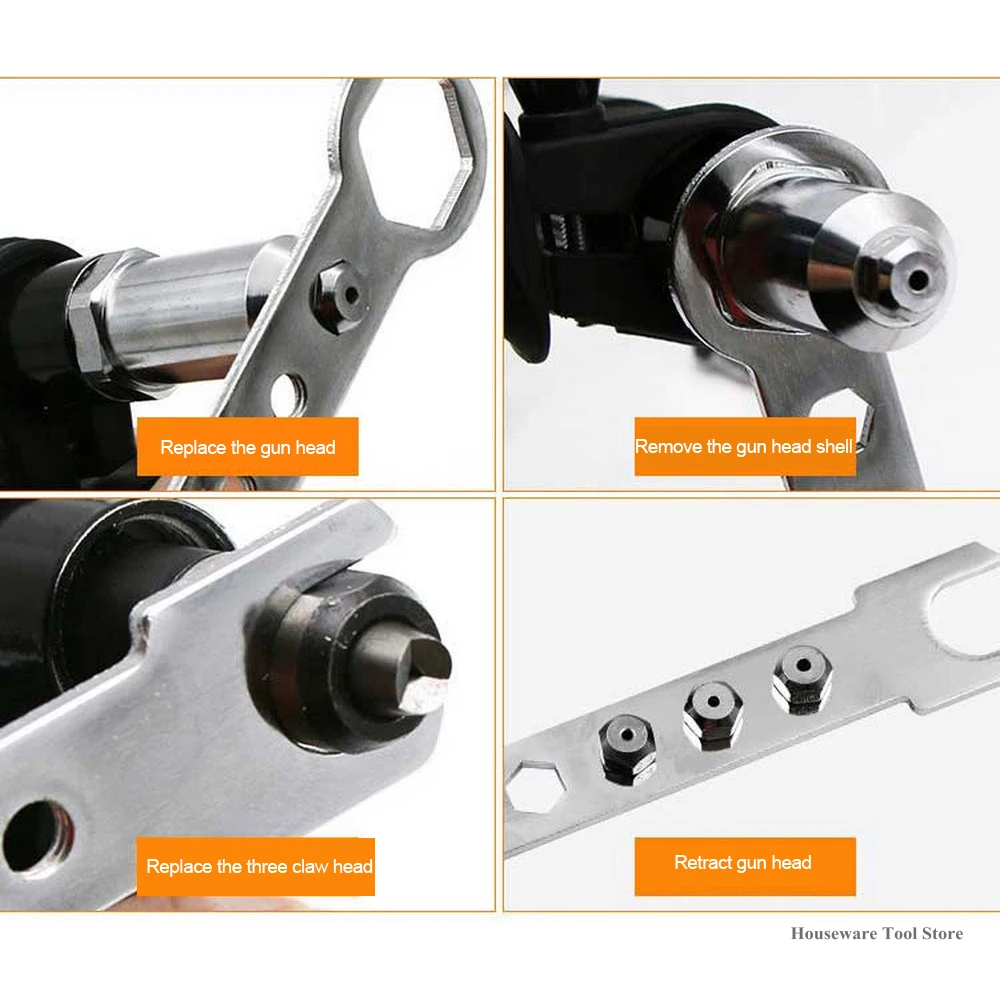 Replace the gun head

Remove the gun head shell

Replace the three claw head

Retract gun head

Houseware Tool Store