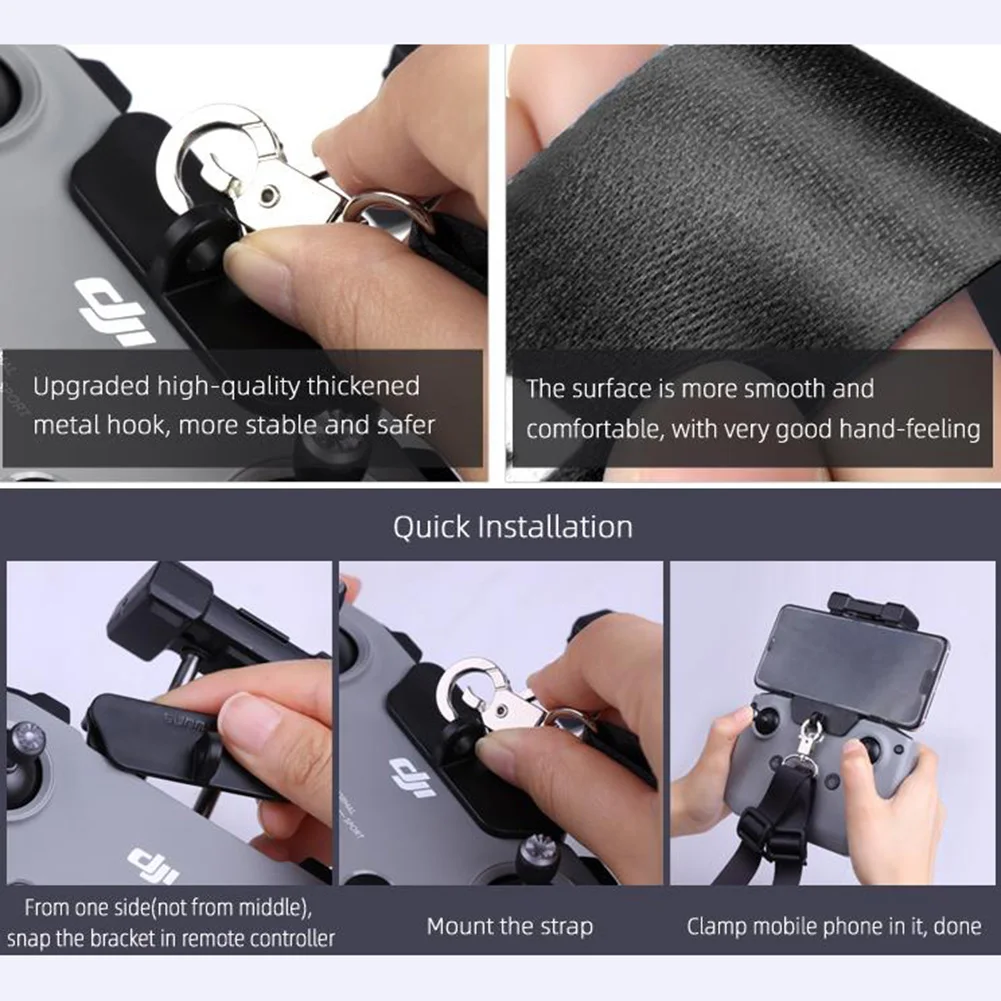 dji

Upgraded high-quality thickened metal hook, more stable and safer

The surface is more smooth and comfortable, with very good hand-feeling

Quick Installation

dji

From one side(not from middle), snap the bracket in remote controller

dji

Mount the strap

Clamp mobile phone in it, done