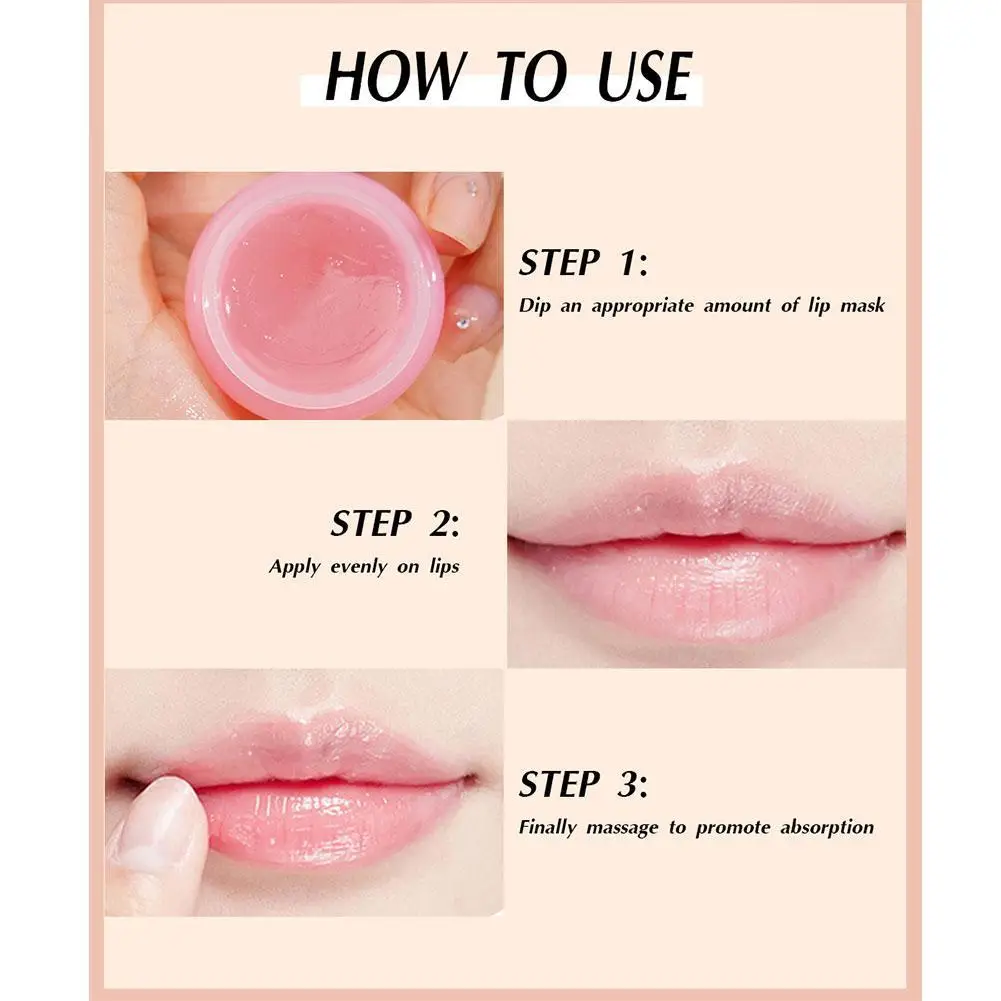 HOW TO USE

STEP 1:
Dip an appropriate amount of lip mask

STEP 2:
Apply evenly on lips

STEP 3:
Finally massage to promote absorption