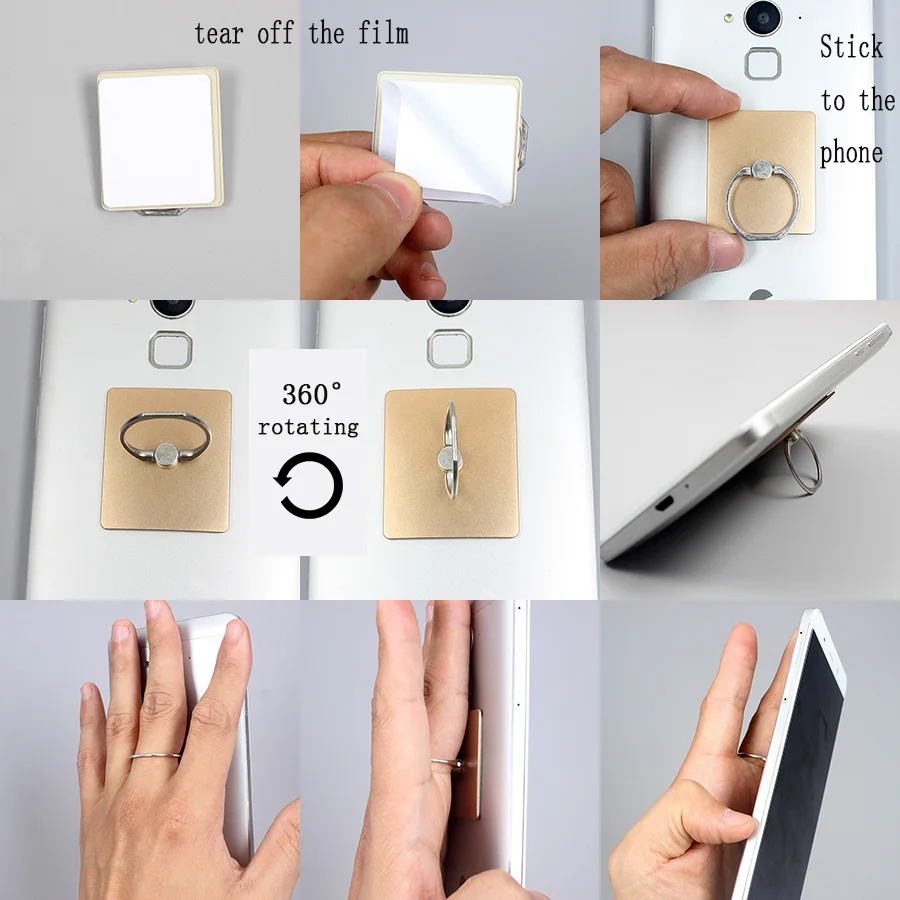 tear off the film

Stick to the phone

360° rotating