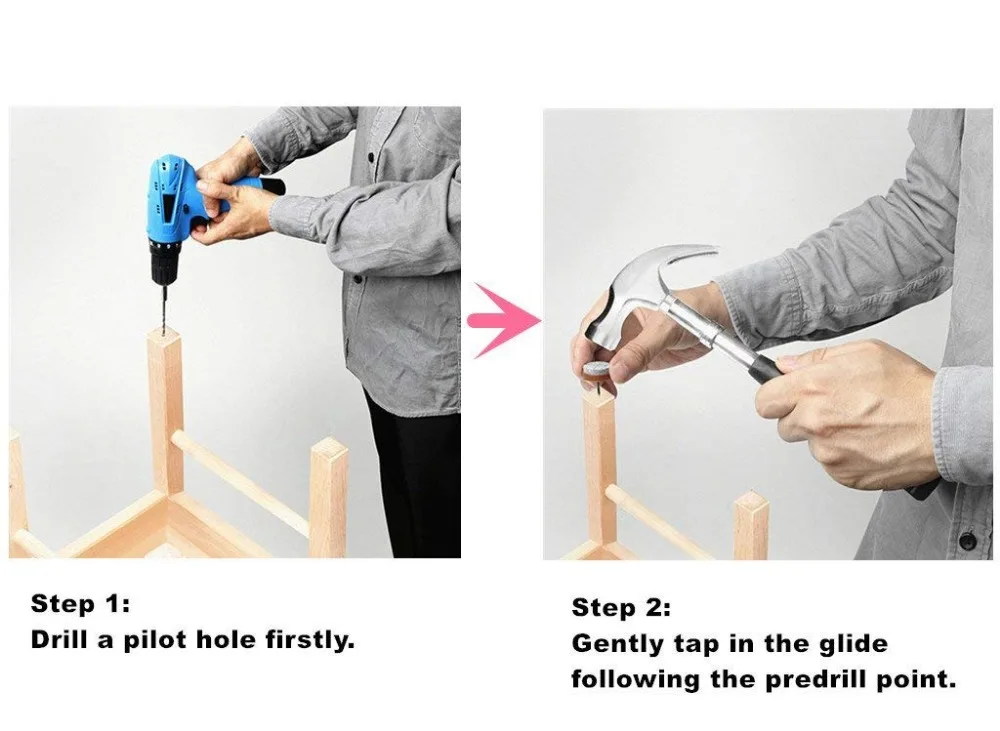 Step 1:
Drill a pilot hole firstly.

Step 2:
Gently tap in the glide following the predrill point.