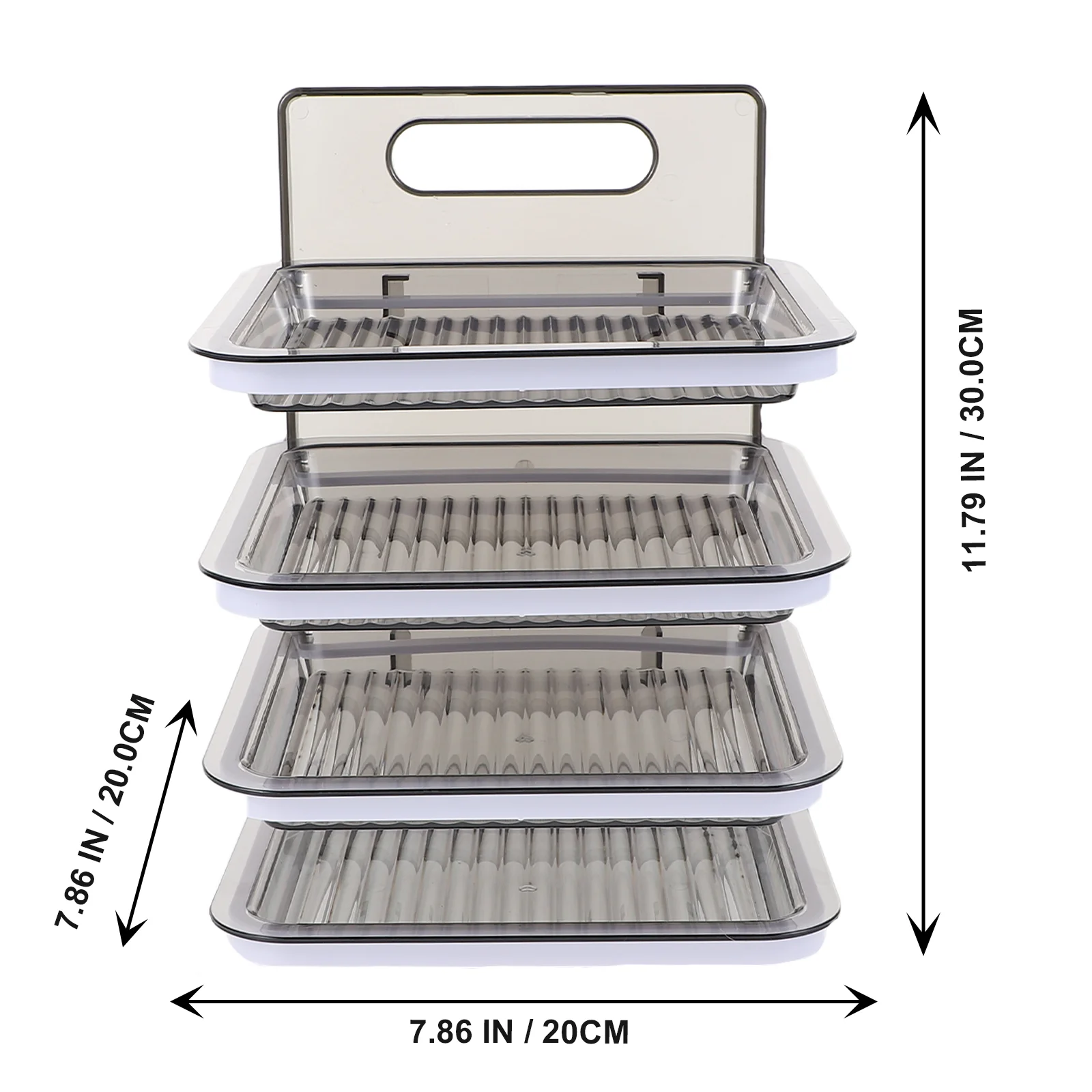 11.79 IN / 30.0CM

7.86 IN / 20.0CM

7.86 IN / 20CM