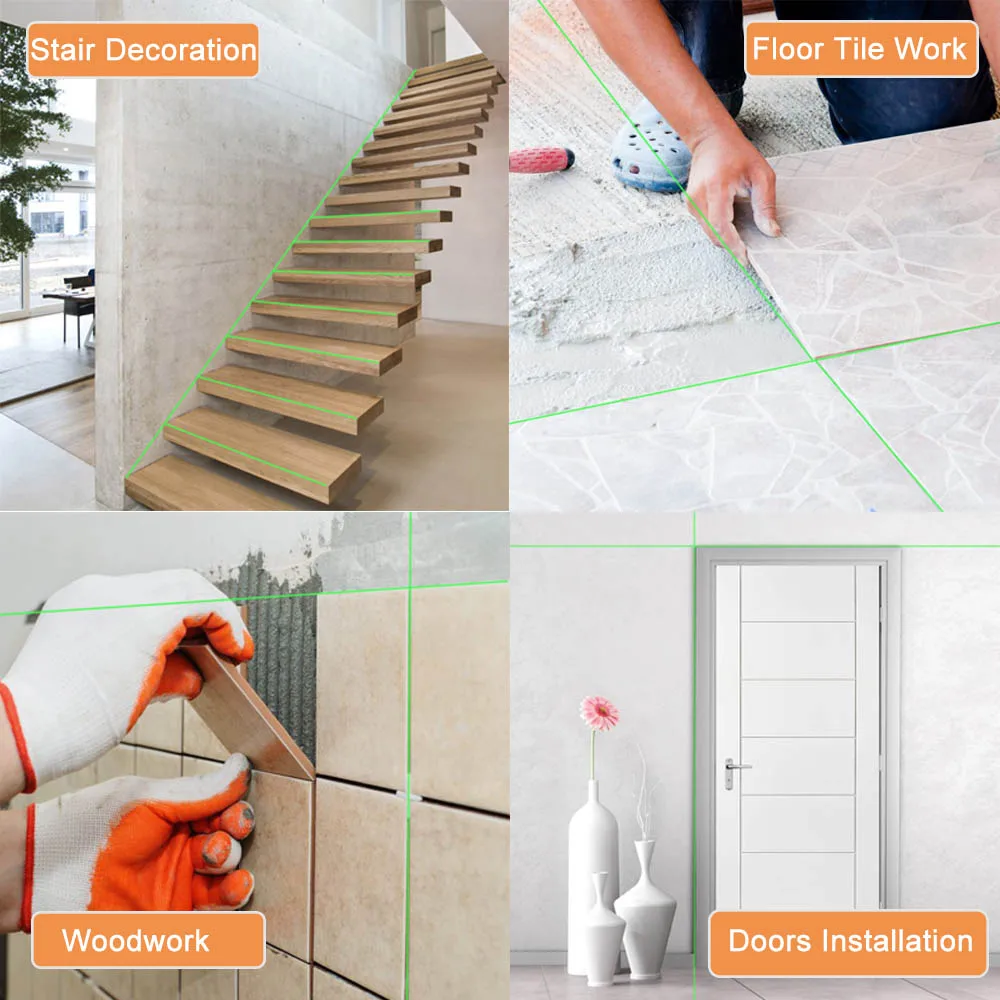 Stair Decoration

Floor Tile Work

Woodwork

Doors Installation