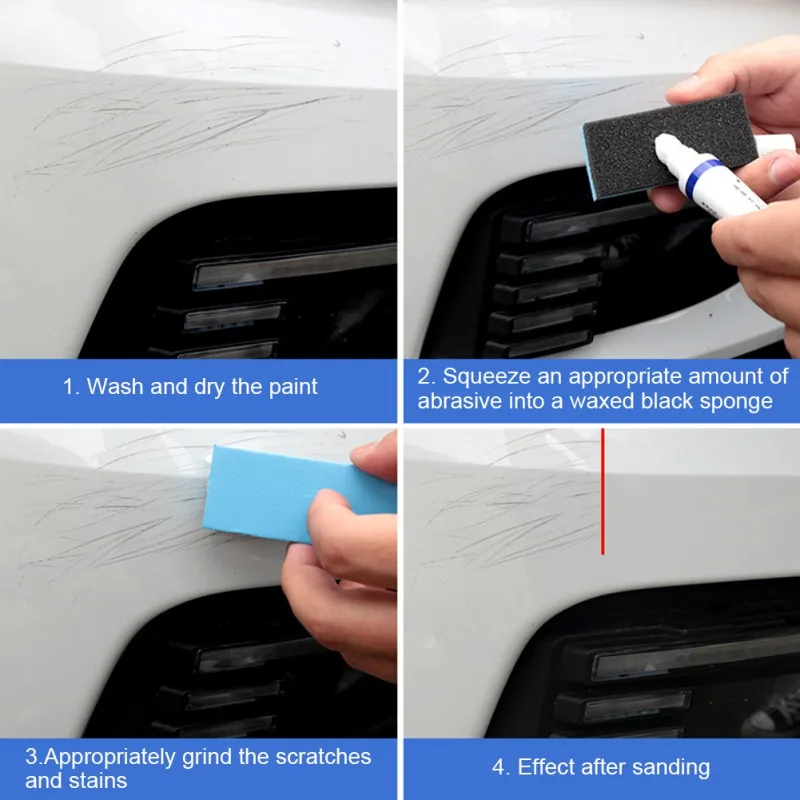 1. Wash and dry the paint

2. Squeeze an appropriate amount of abrasive into a waxed black sponge

3.Appropriately grind the scratches and stains

4. Effect after sanding