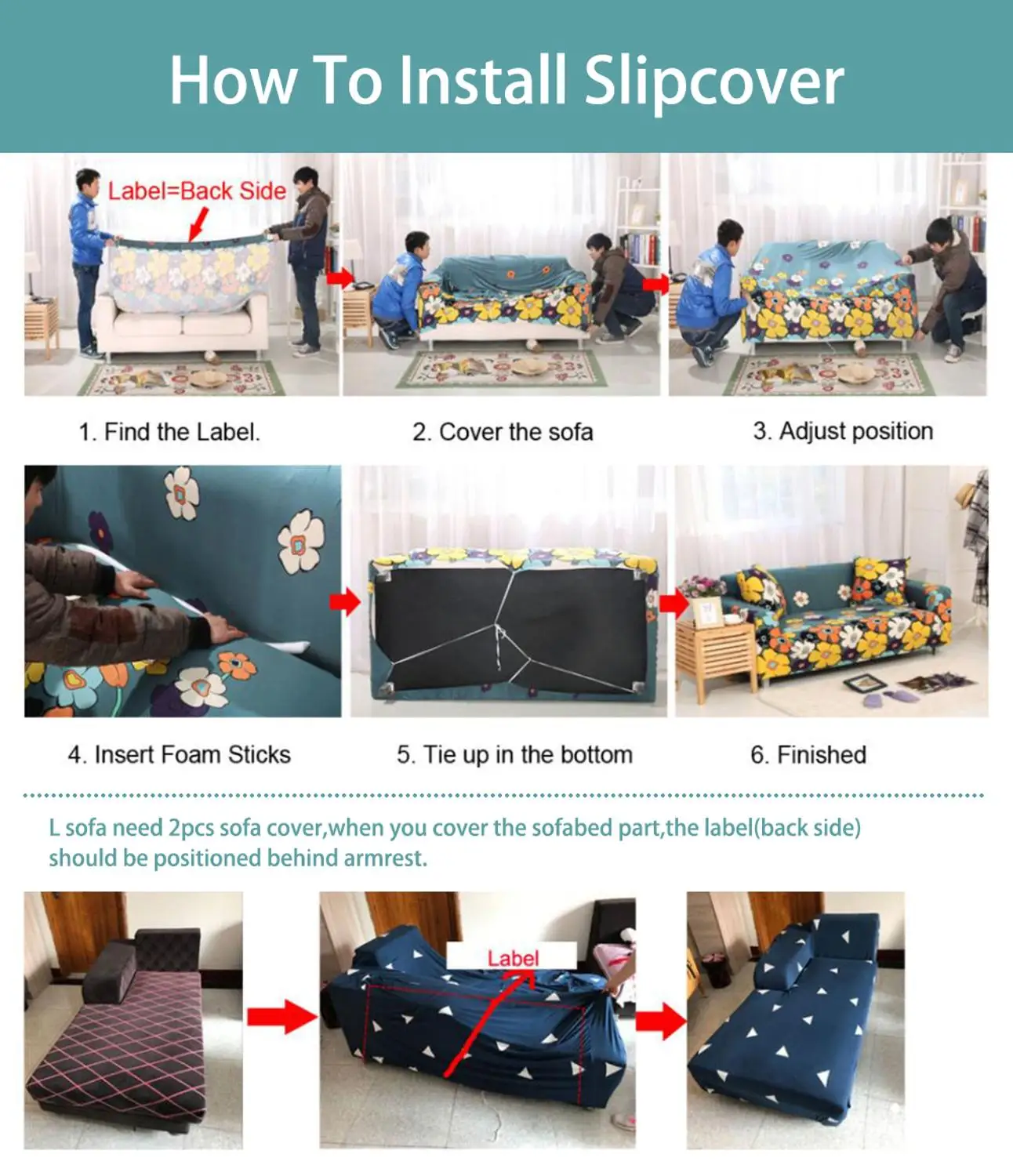 How To Install Slipcover

Label=Back Side

1. Find the Label.

2. Cover the sofa

3. Adjust position

4. Insert Foam Sticks

5. Tie up in the bottom

6. Finished

L sofa need 2pcs sofa cover,when you cover the sofabed part,the label(back side) should be positioned behind armrest.

Label