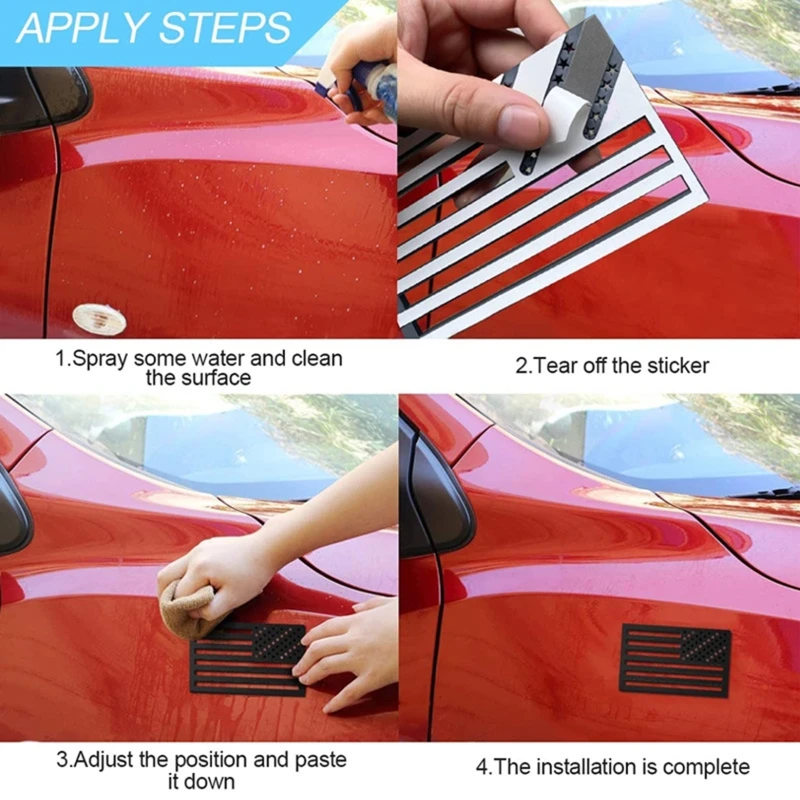 APPLY STEPS

1.Spray some water and clean the surface

2.Tear off the sticker

3.Adjust the position and paste it down

4.The installation is complete