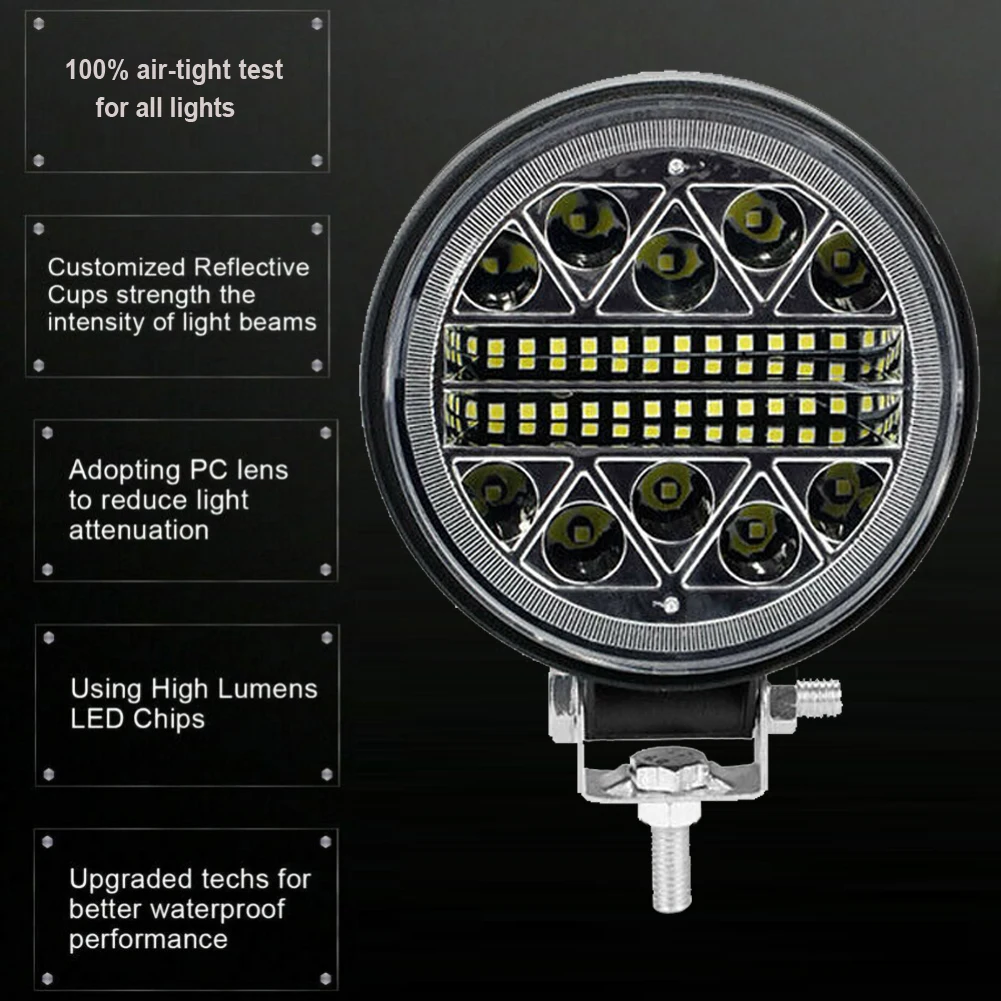 100% air-tight test for all lights

Customized Reflective Cups strength the intensity of light beams

Adopting PC lens to reduce light attenuation

Using High Lumens LED Chips

Upgraded techs for better waterproof performance