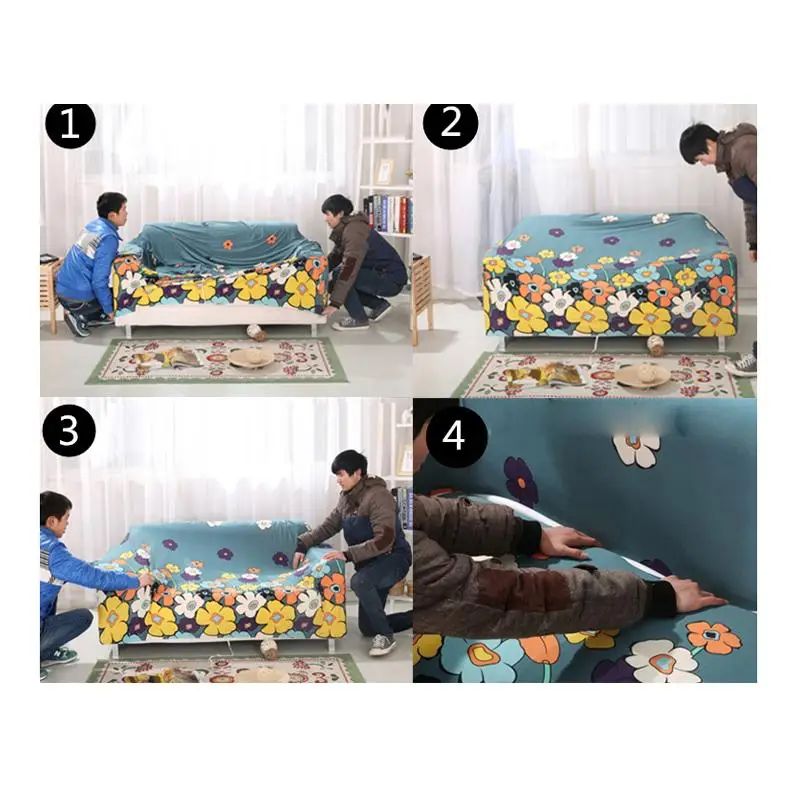 1
2
3
4