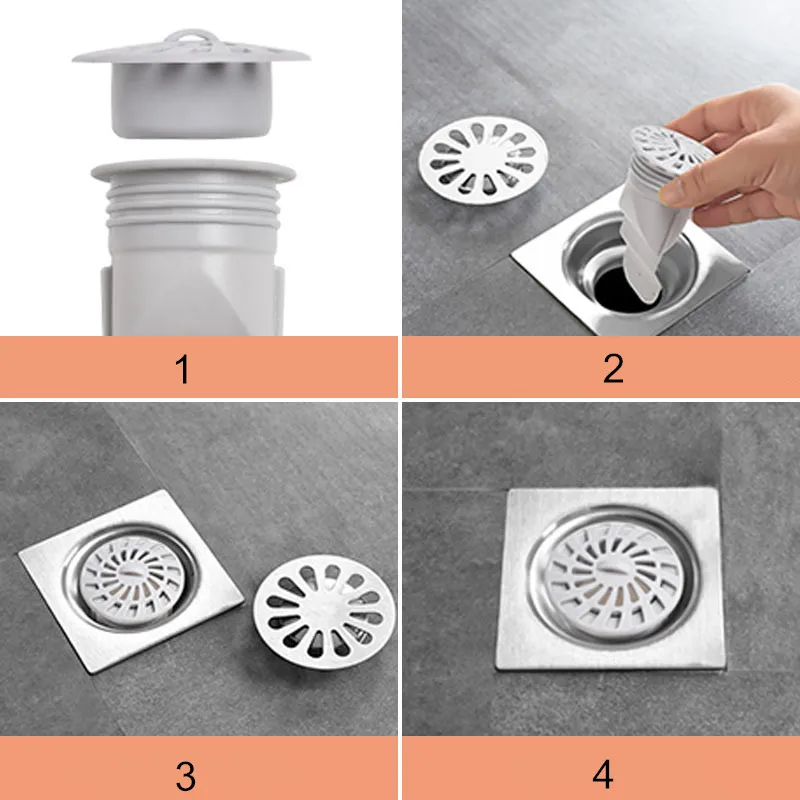 1

2

3

4