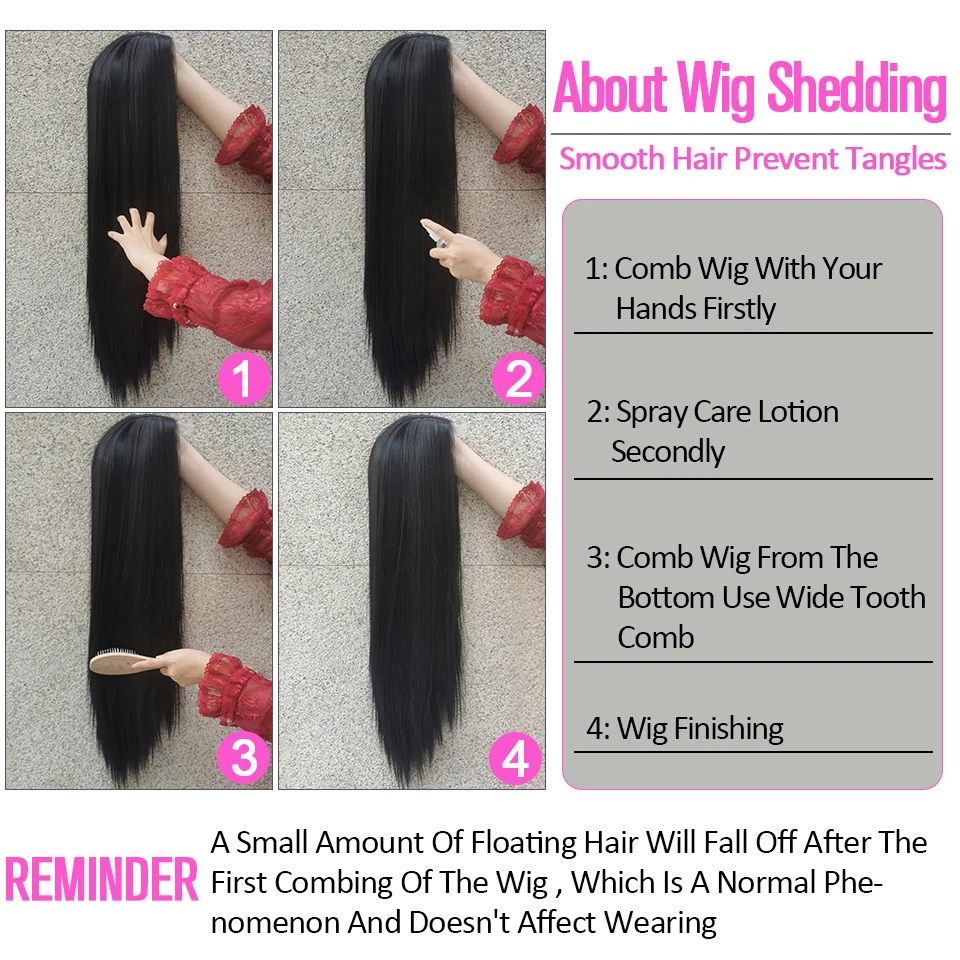 1

2

3

4

About Wig Shedding

Smooth Hair Prevent Tangles

1: Comb Wig With Your Hands Firstly

2: Spray Care Lotion Secondly

3: Comb Wig From The Bottom Use Wide Tooth Comb

4: Wig Finishing

REMINDER A Small Amount Of Floating Hair Will Fall Off After The First Combing Of The Wig , Which Is A Normal Phenomenon And Doesn't Affect Wearing