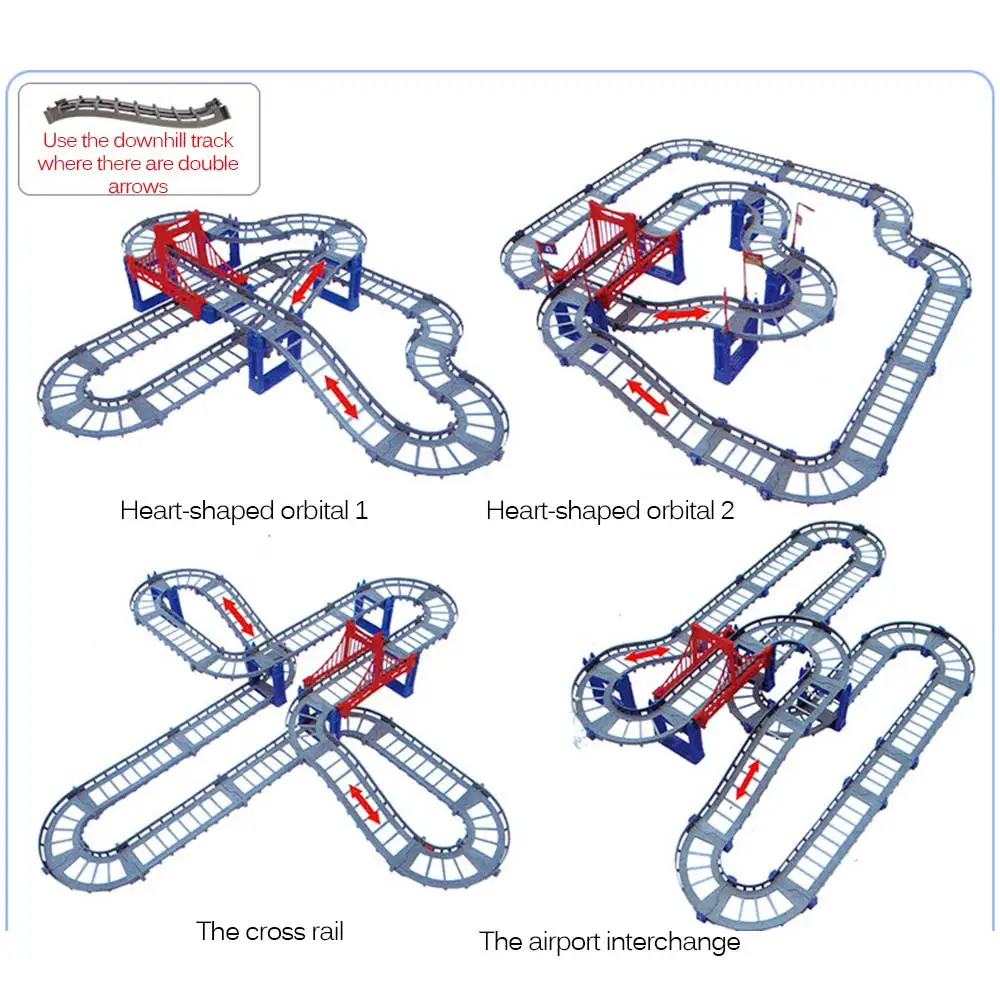 Use the downhill track where there are double arrows

Heart-shaped orbital 1

Heart-shaped orbital 2

The cross rail

The airport interchange