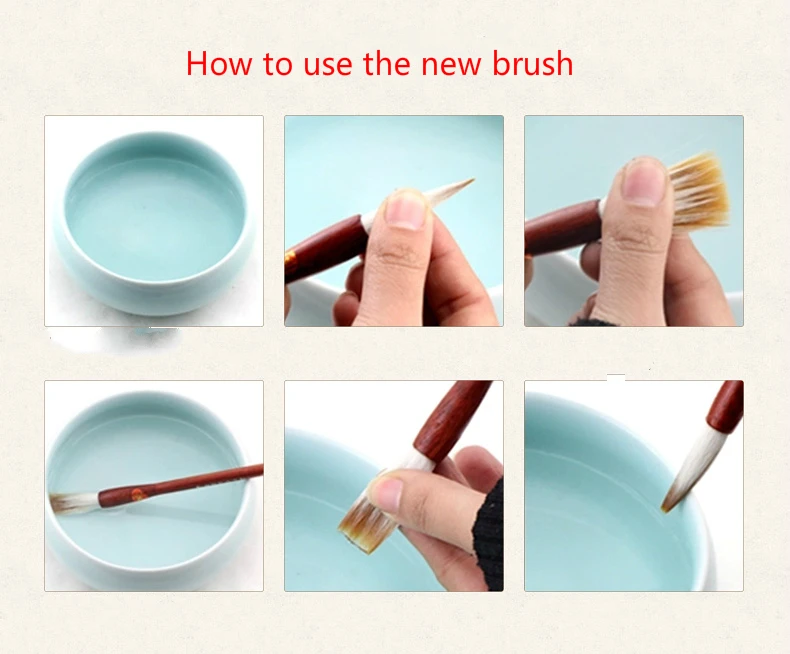 How to use the new brush