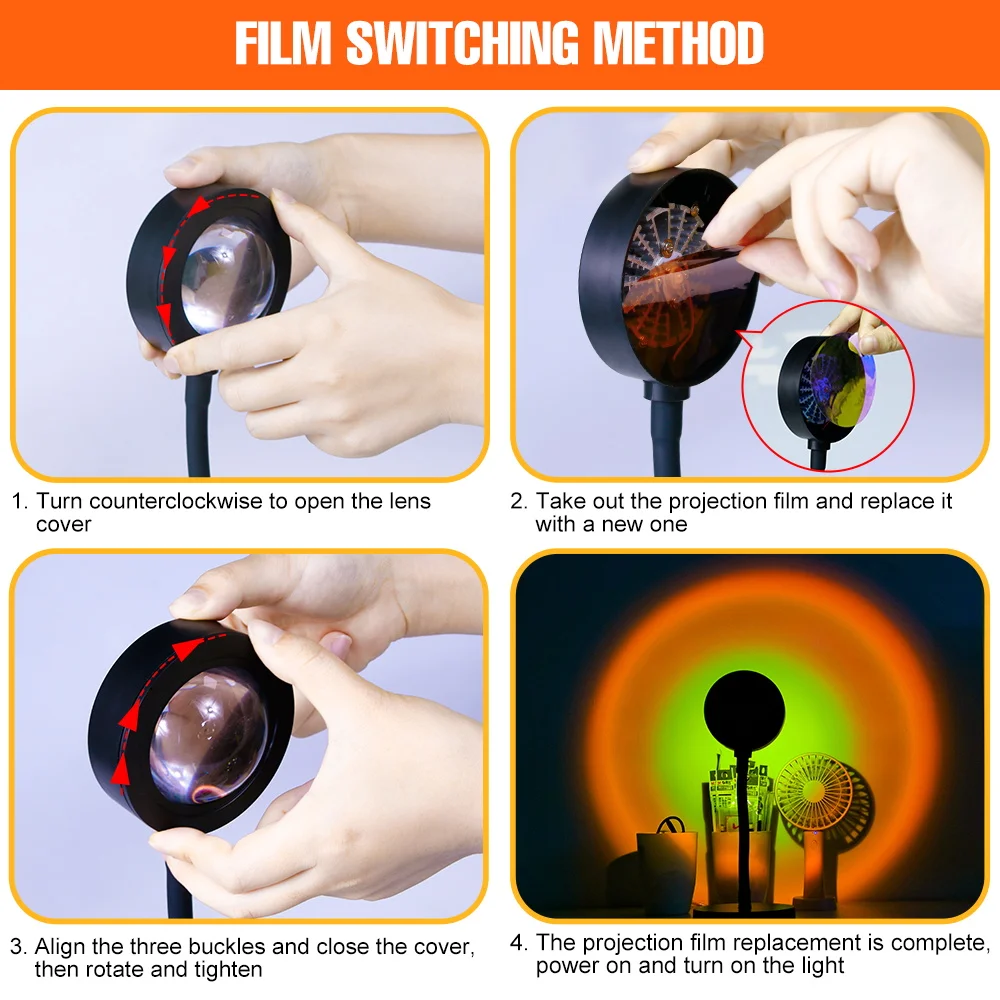 FILM SWITCHING METHOD

1. Turn counterclockwise to open the lens cover

2. Take out the projection film and replace it with a new one

3. Align the three buckles and close the cover, then rotate and tighten

4. The projection film replacement is complete, power on and turn on the light