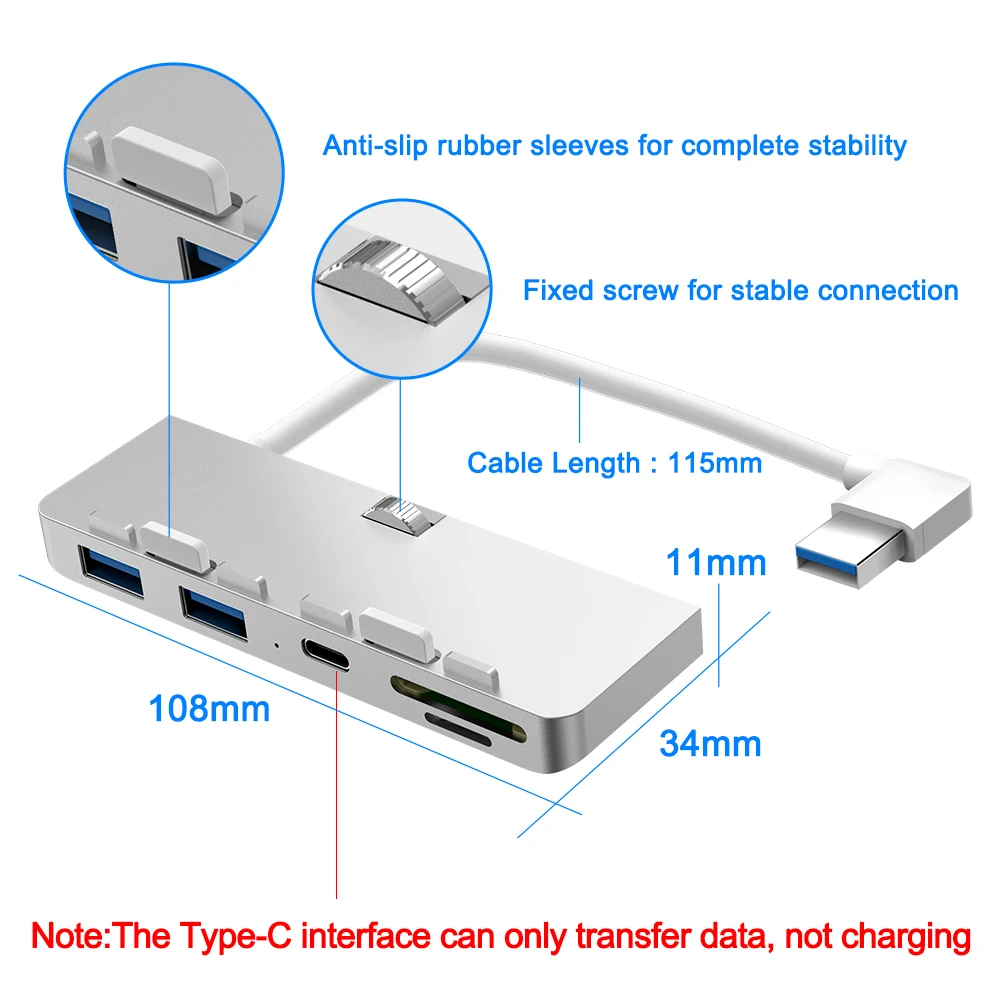 Anti-slip rubber sleeves for complete stability

Fixed screw for stable connection

Cable Length : 115mm

11mm

108mm

34mm

Note:The Type-C interface can only transfer data, not charging