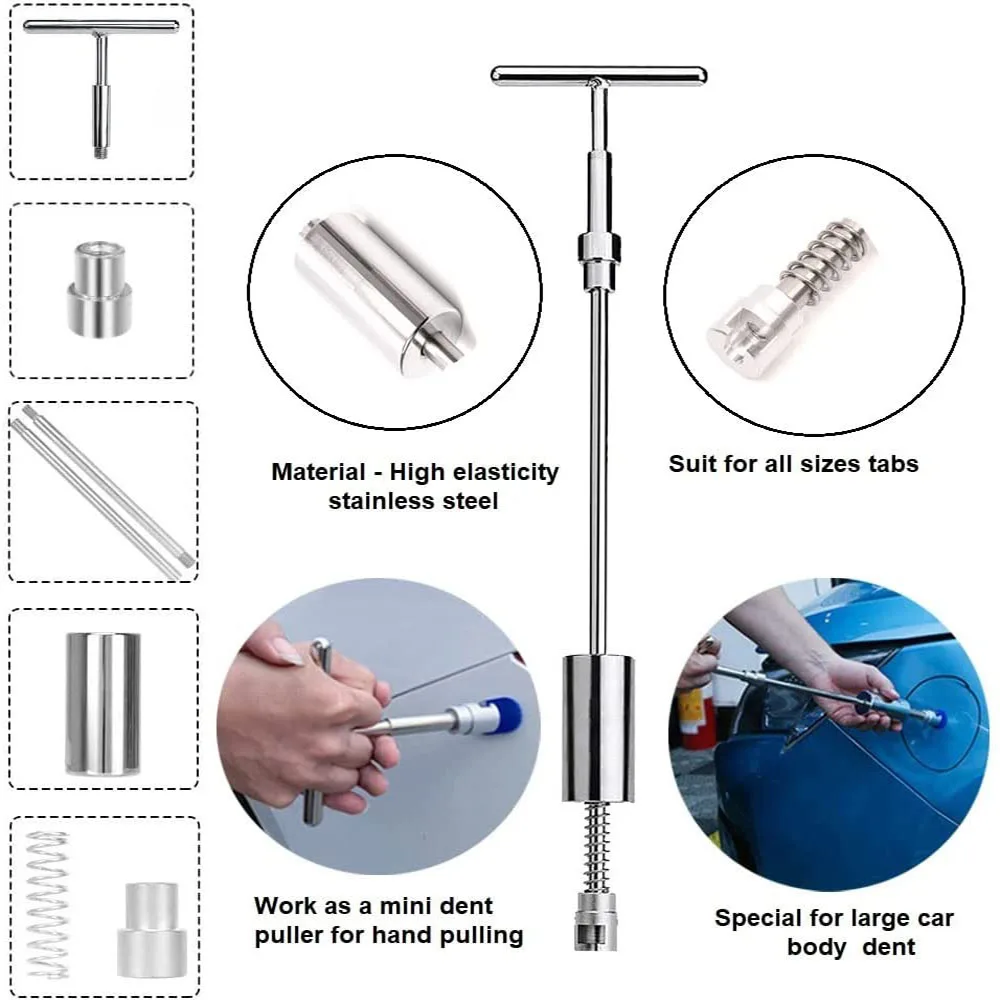 Material - High elasticity stainless steel

Suit for all sizes tabs

Work as a mini dent puller for hand pulling

Special for large car body dent