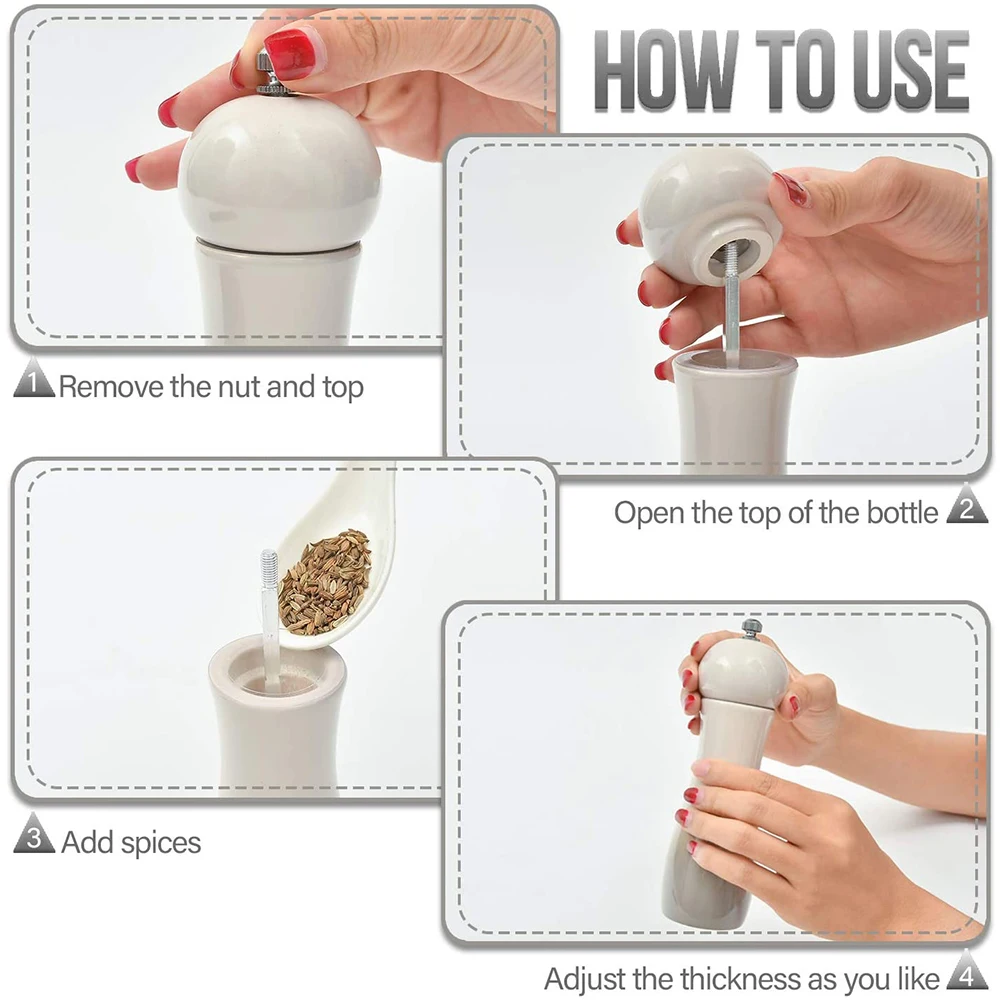 HOW TO USE

1 Remove the nut and top

Open the top of the bottle 2

3 Add spices

Adjust the thickness as you like 4