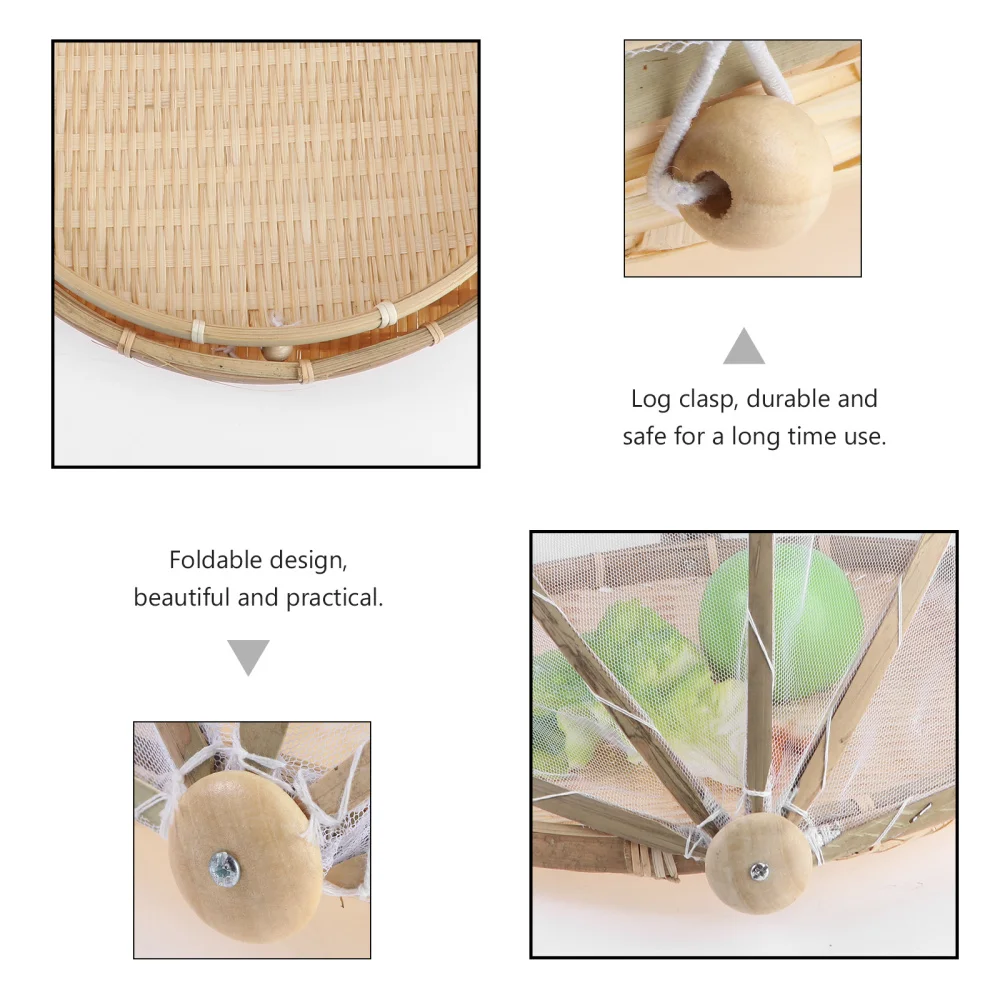 Log clasp, durable and safe for a long time use.

Foldable design, beautiful and practical.