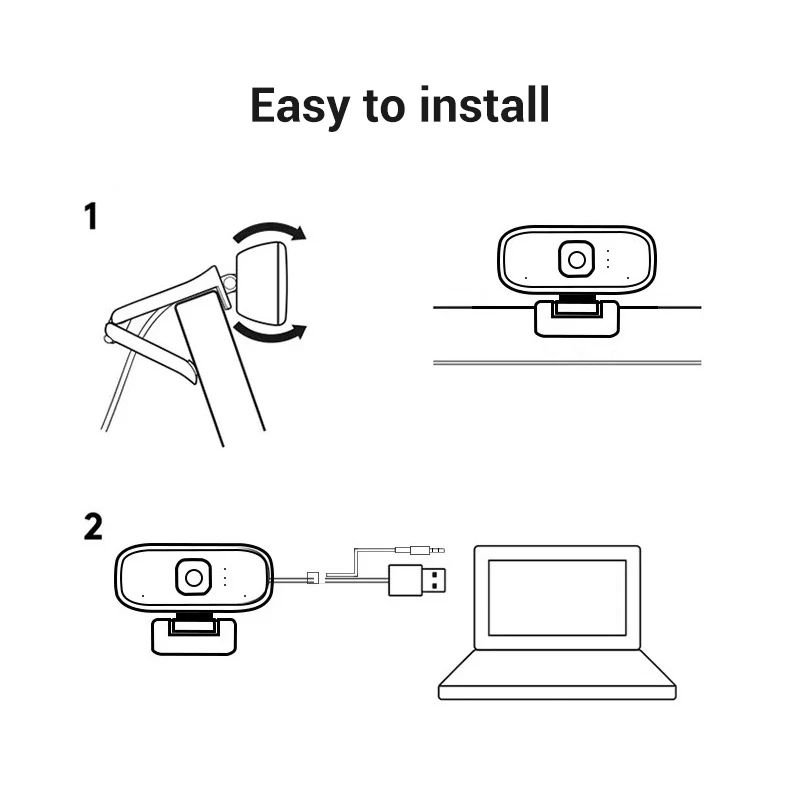 Easy to install

1

2