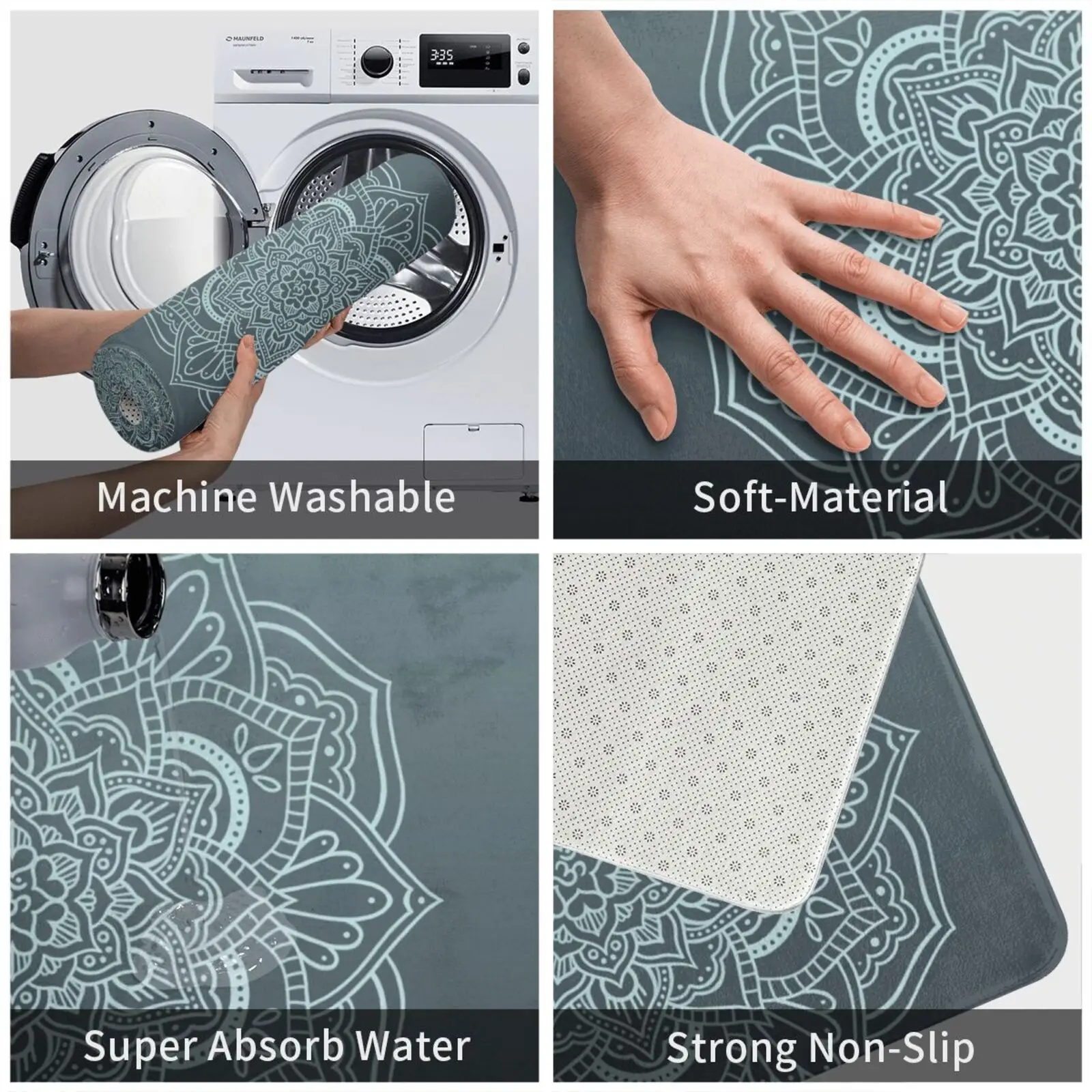 MAUNFELD

3:35

Machine Washable

Soft-Material

Super Absorb Water

Strong Non-Slip