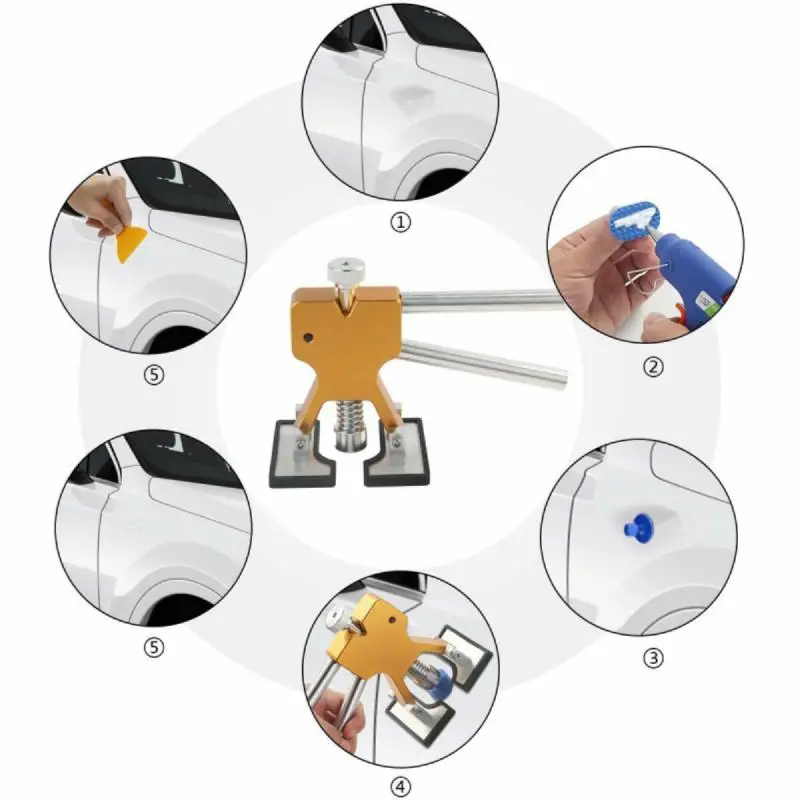 ①

②

③

④

⑤

⑤