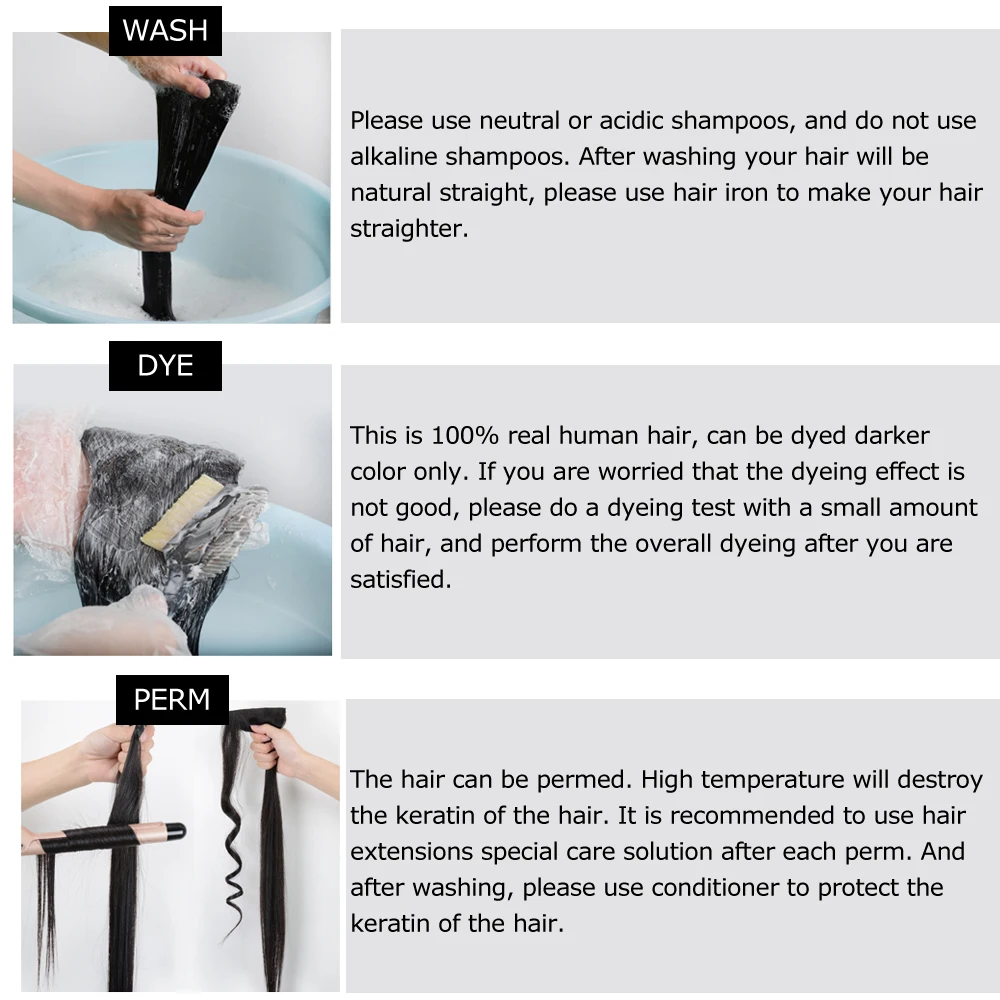 WASH

Please use neutral or acidic shampoos, and do not use alkaline shampoos. After washing your hair will be natural straight, please use hair iron to make your hair straighter.

DYE

This is 100% real human hair, can be dyed darker color only. If you are worried that the dyeing effect is not good, please do a dyeing test with a small amount of hair, and perform the overall dyeing after you are satisfied.

PERM

The hair can be permed. High temperature will destroy the keratin of the hair. It is recommended to use hair extensions special care solution after each perm. And after washing, please use conditioner to protect the keratin of the hair.