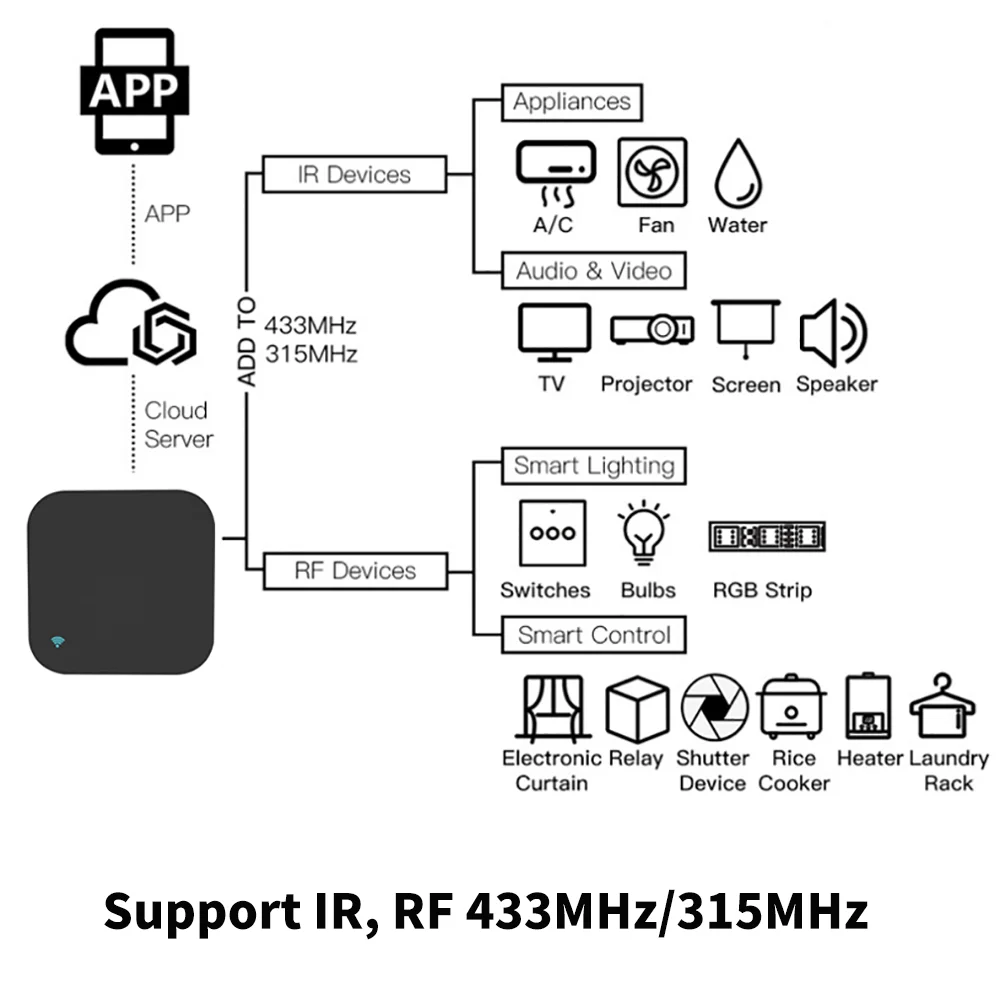 APP

APP

Cloud Server

ADD TO

433MHz
315MHz

IR Devices

Appliances

A/C
Fan
Water

Audio & Video

TV
Projector
Screen
Speaker

RF Devices

Smart Lighting

Switches
Bulbs
RGB Strip

Smart Control

Electronic Curtain
Relay
Shutter Device
Rice Cooker
Heater
Laundry Rack

Support IR, RF 433MHz/315MHz