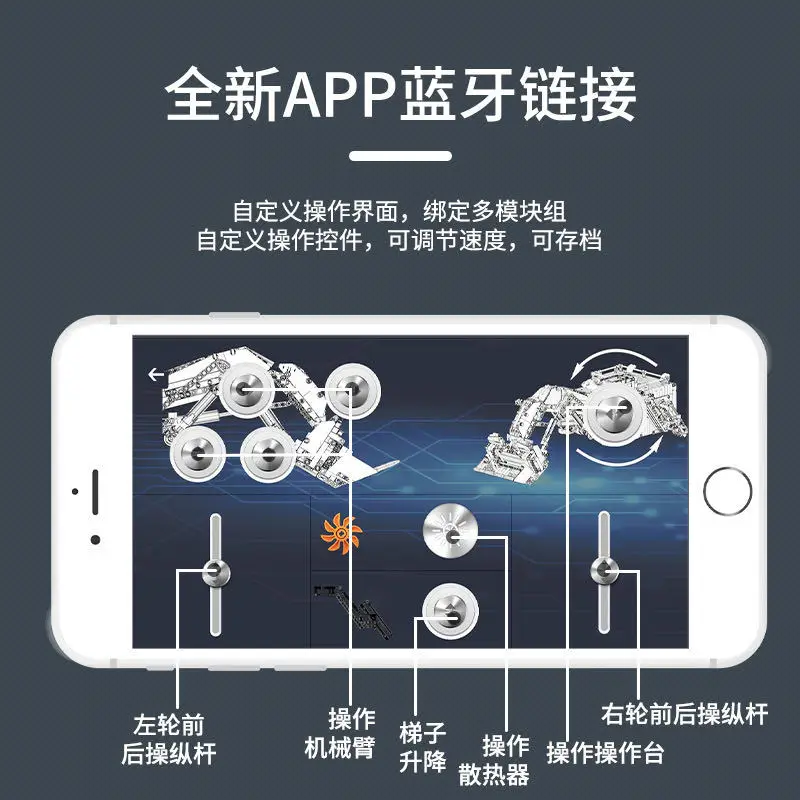 全新APP蓝牙链接

自定义操作界面，绑定多模块组
自定义操作控件，可调节速度，可存档

左轮前后操纵杆

操作机械臂

梯子升降

操作散热器

操作操作台

右轮前后操纵杆