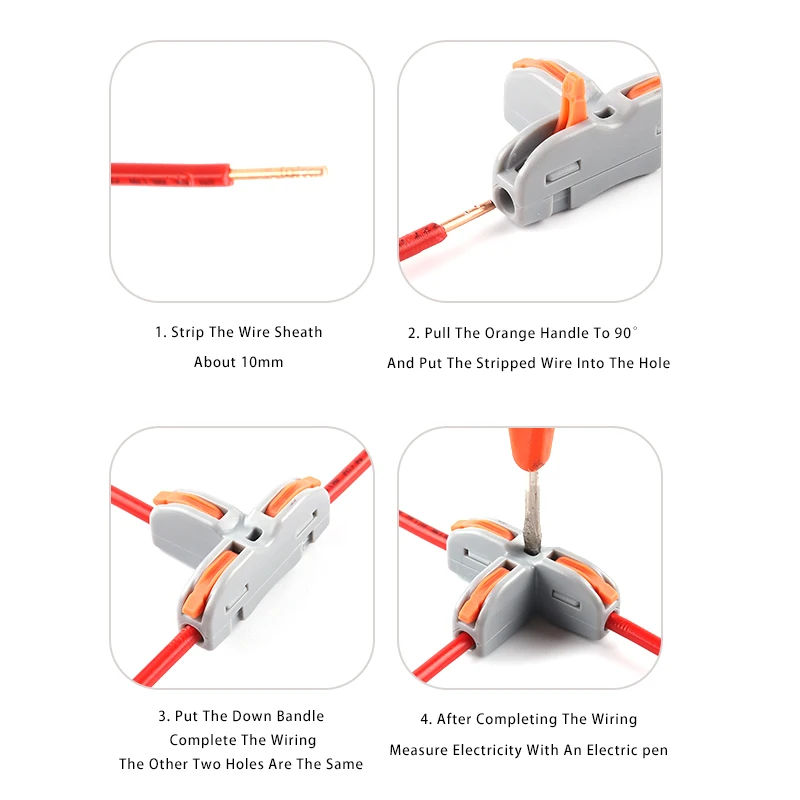 1. Strip The Wire Sheath
About 10mm

2. Pull The Orange Handle To 90°
And Put The Stripped Wire Into The Hole

3. Put The Down Bandle
Complete The Wiring
The Other Two Holes Are The Same

4. After Completing The Wiring
Measure Electricity With An Electric pen