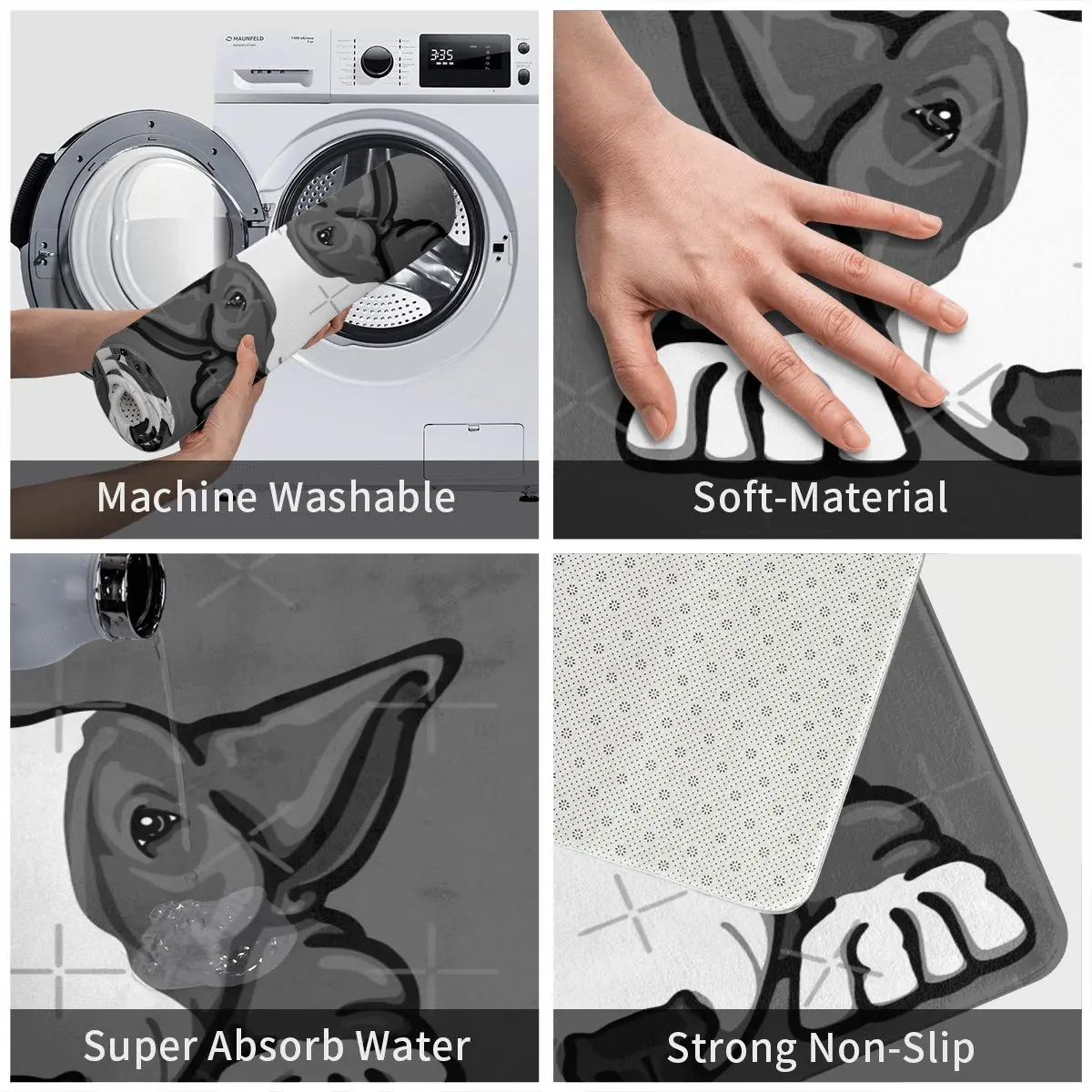 MAUNFELD

3:35

Machine Washable

Soft-Material

Super Absorb Water

Strong Non-Slip