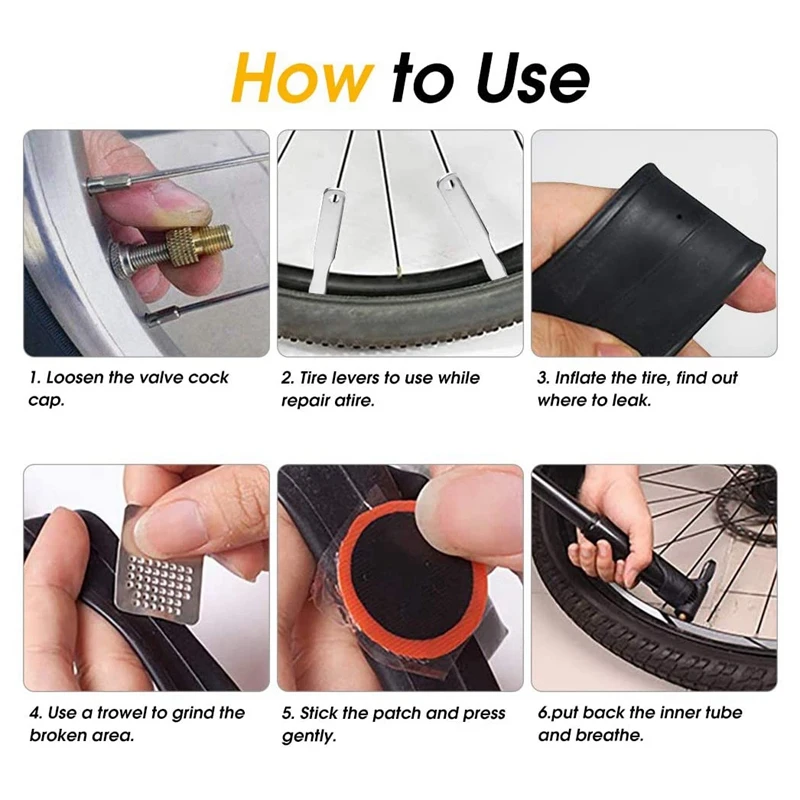 How to Use

1. Loosen the valve cock cap.

2. Tire levers to use while repair atire.

3. Inflate the tire, find out where to leak.

4. Use a trowel to grind the broken area.

5. Stick the patch and press gently.

6.put back the inner tube and breathe.