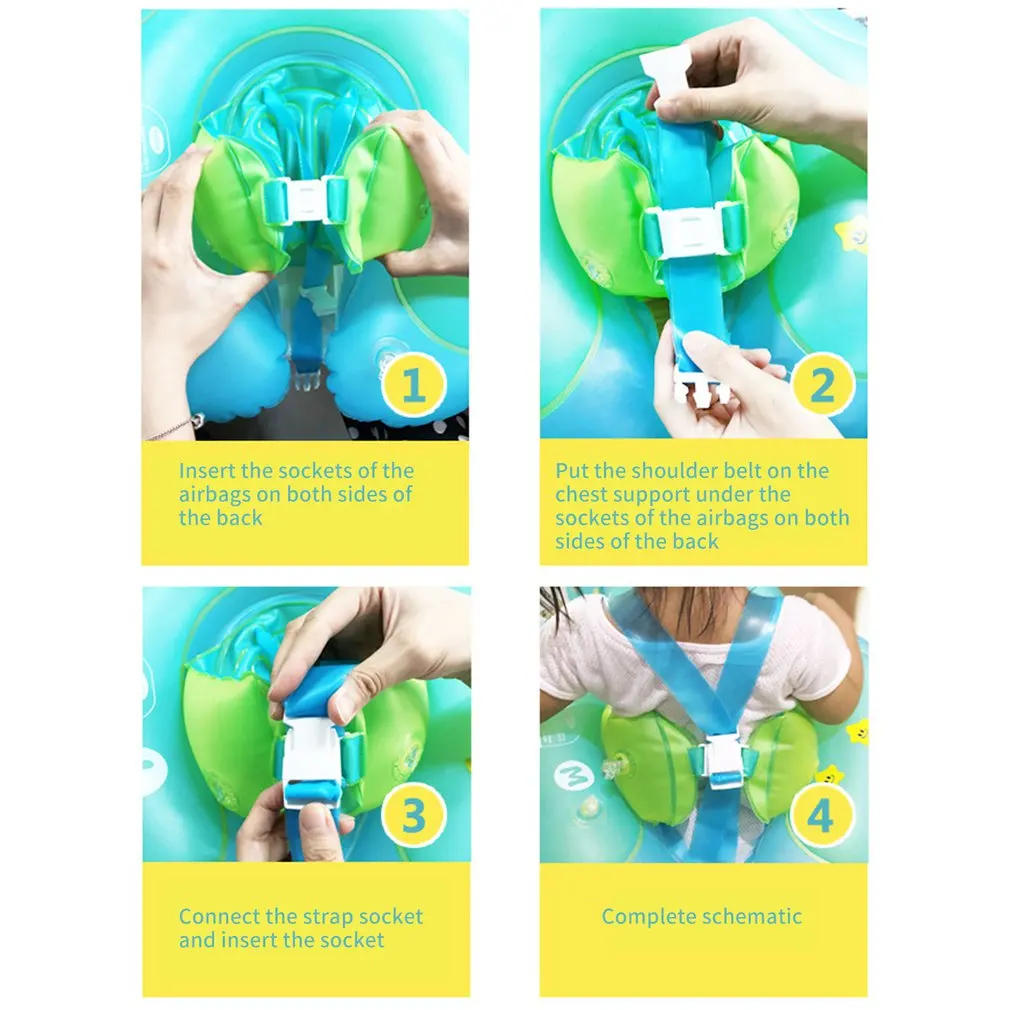 1

Insert the sockets of the airbags on both sides of the back

2

Put the shoulder belt on the chest support under the sockets of the airbags on both sides of the back

3

Connect the strap socket and insert the socket

4

Complete schematic