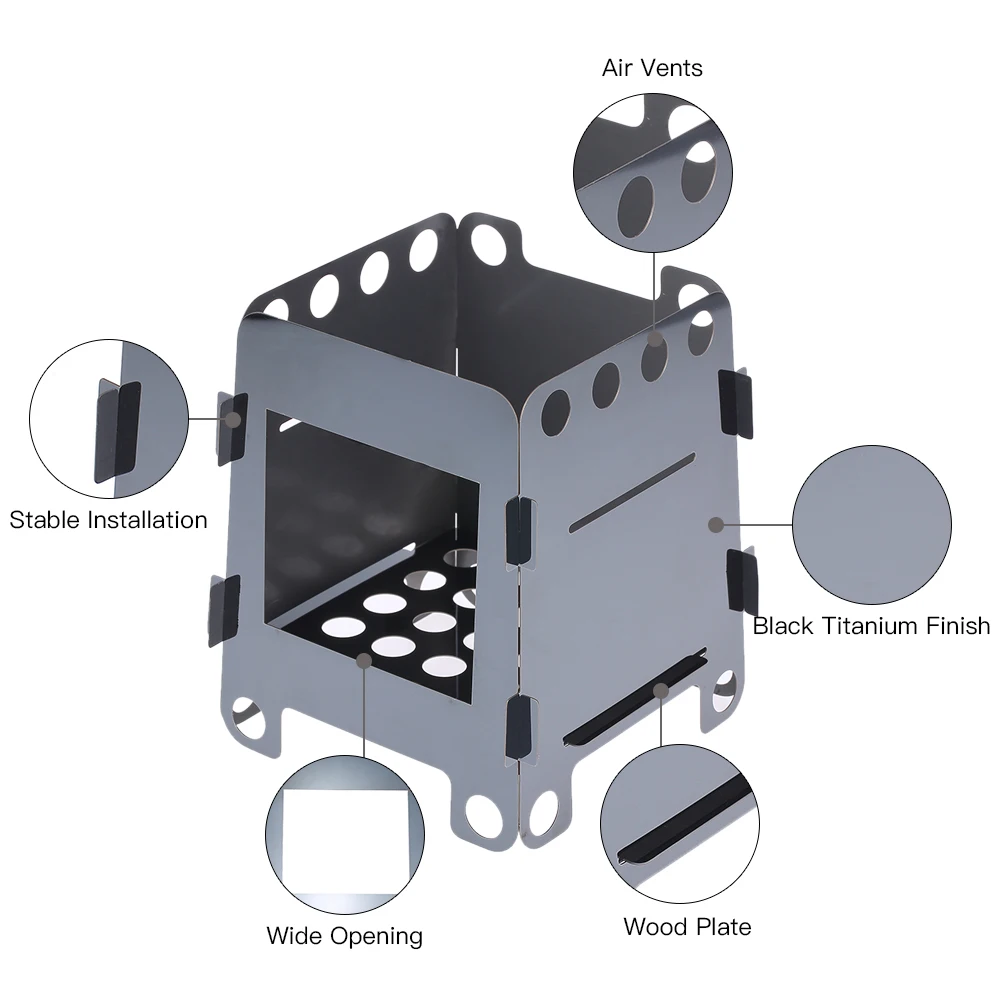 Air Vents

Stable Installation

Black Titanium Finish

Wide Opening

Wood Plate