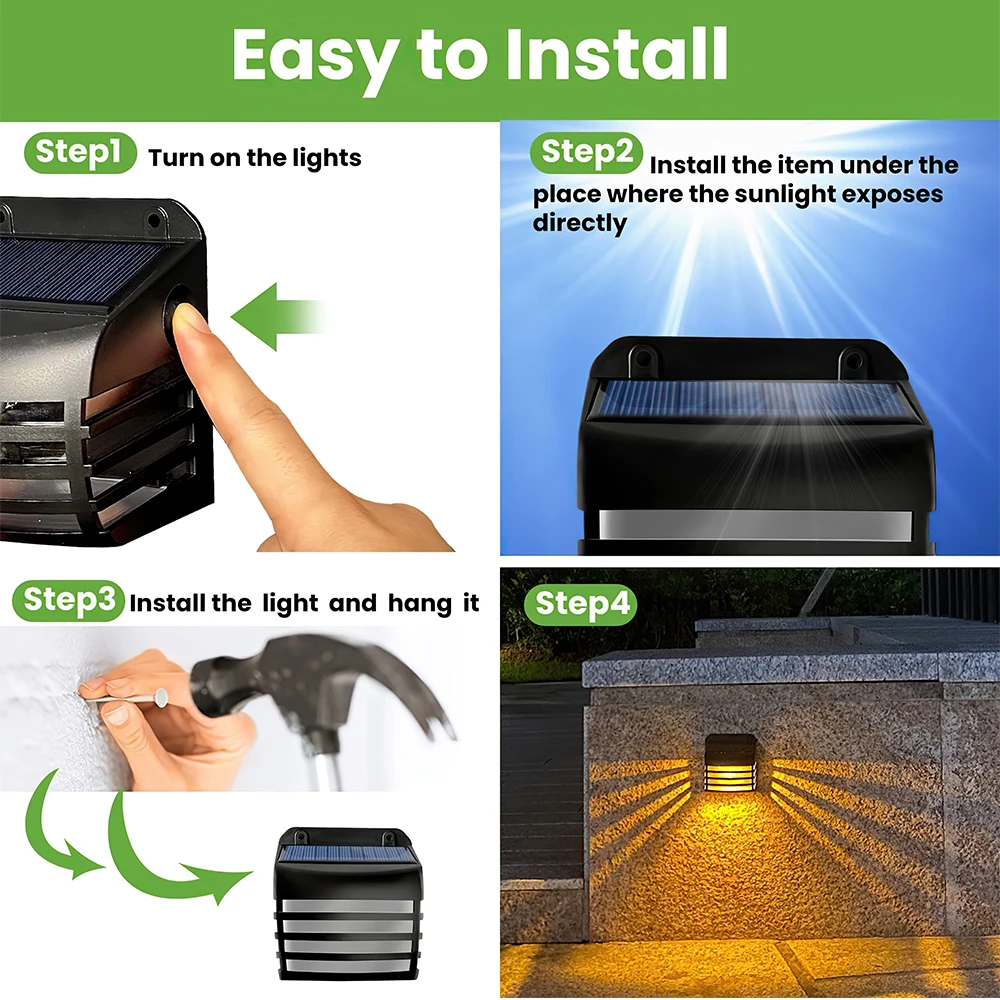 Easy to Install

Step1 Turn on the lights

Step2 Install the item under the place where the sunlight exposes directly

Step3 Install the light and hang it

Step4