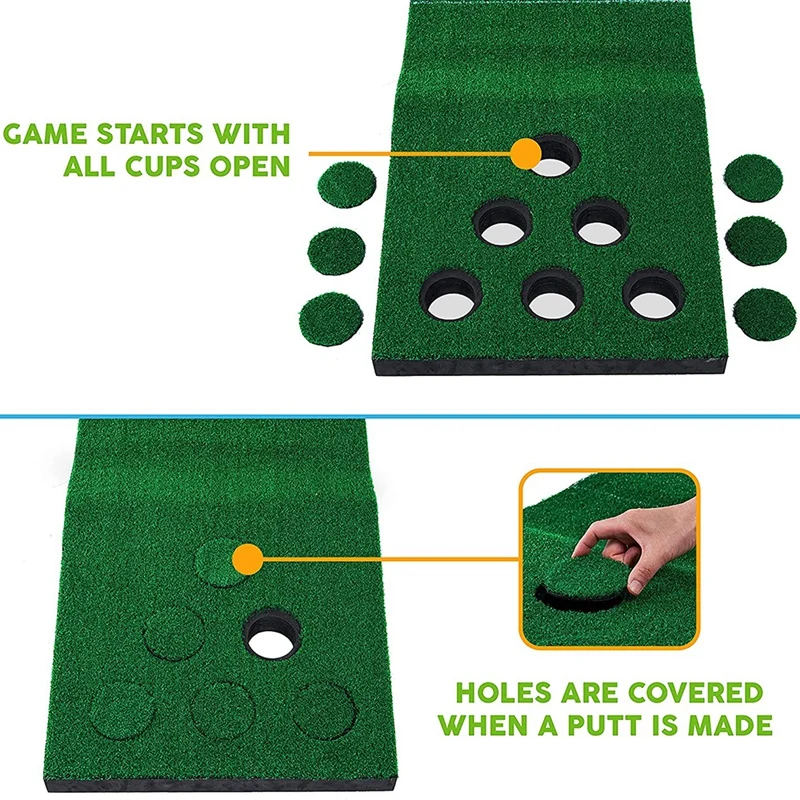 GAME STARTS WITH ALL CUPS OPEN

HOLES ARE COVERED WHEN A PUTT IS MADE