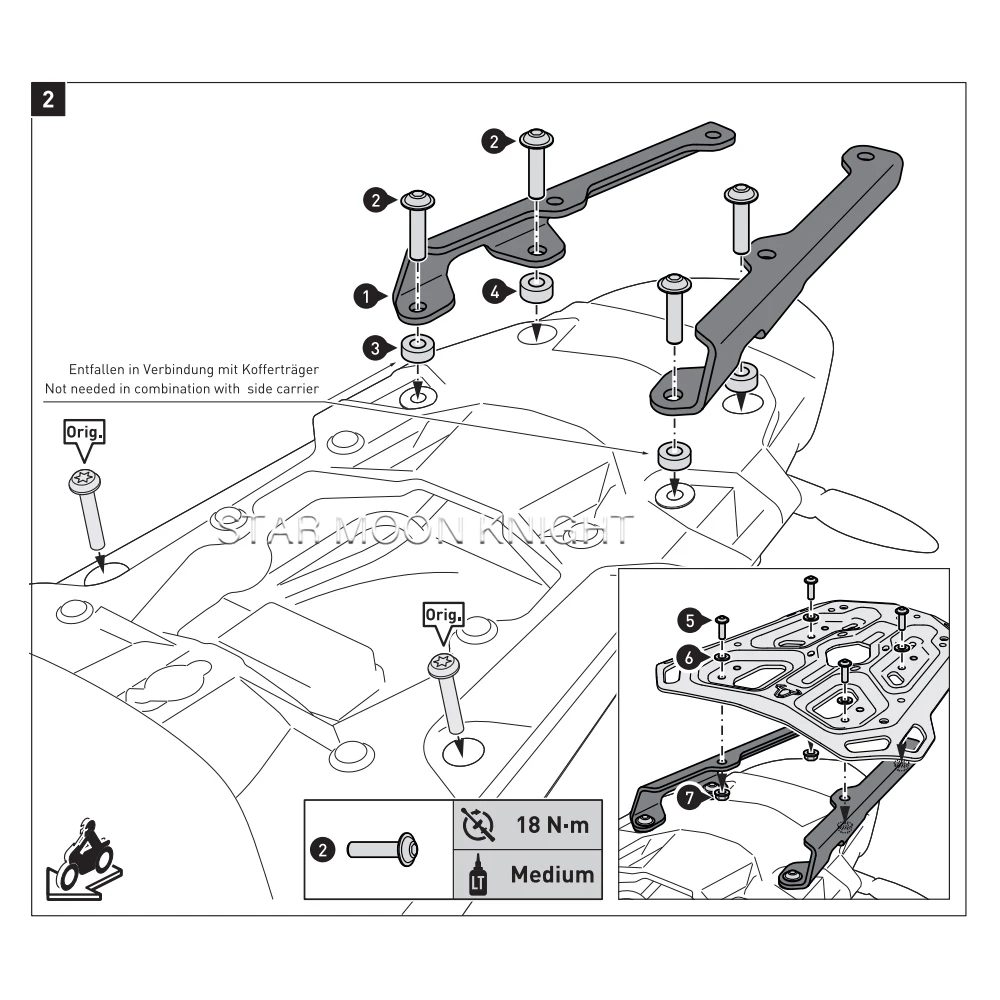 2

2

2

1

4

3

Entfallen in Verbindung mit Kofferträger
Not needed in combination with side carrier

Orig.

STAR MOON KNIGHT

Orig.

5

6

7

2

18 N·m

LT

Medium