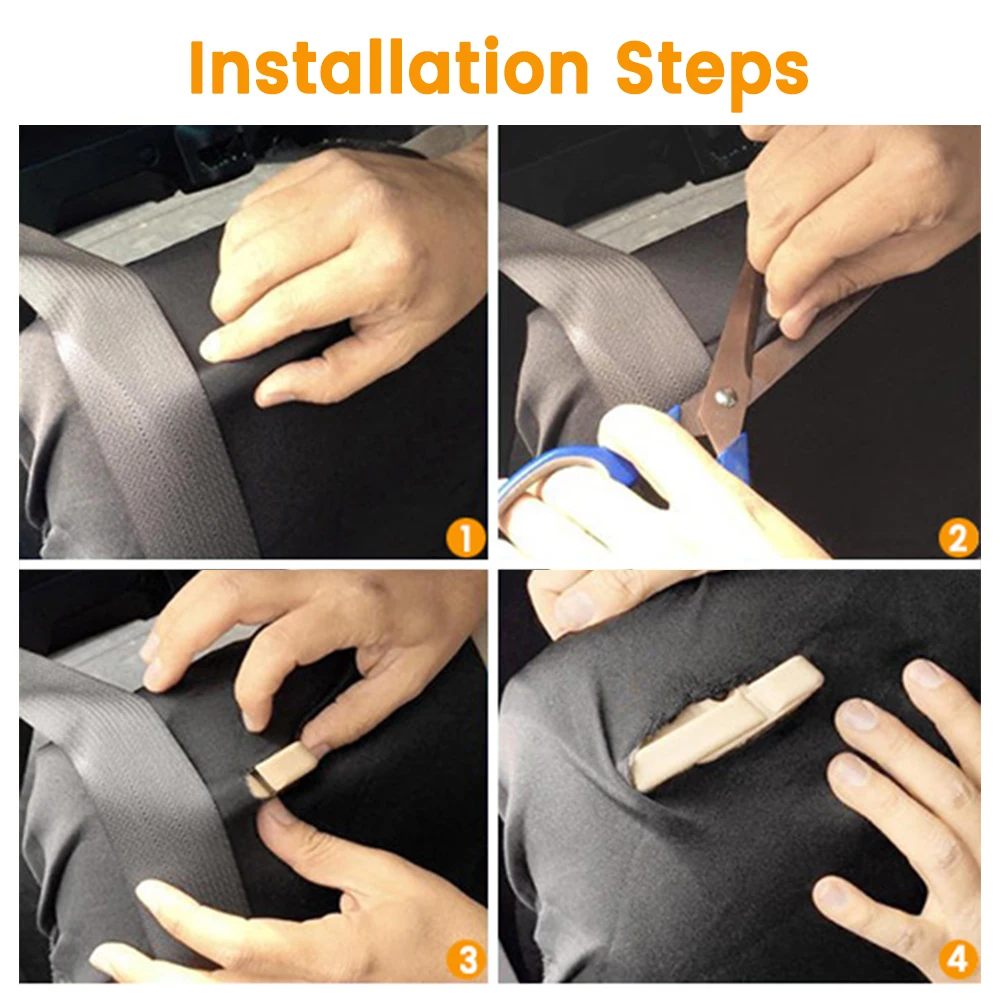 Installation Steps

1

2

3

4