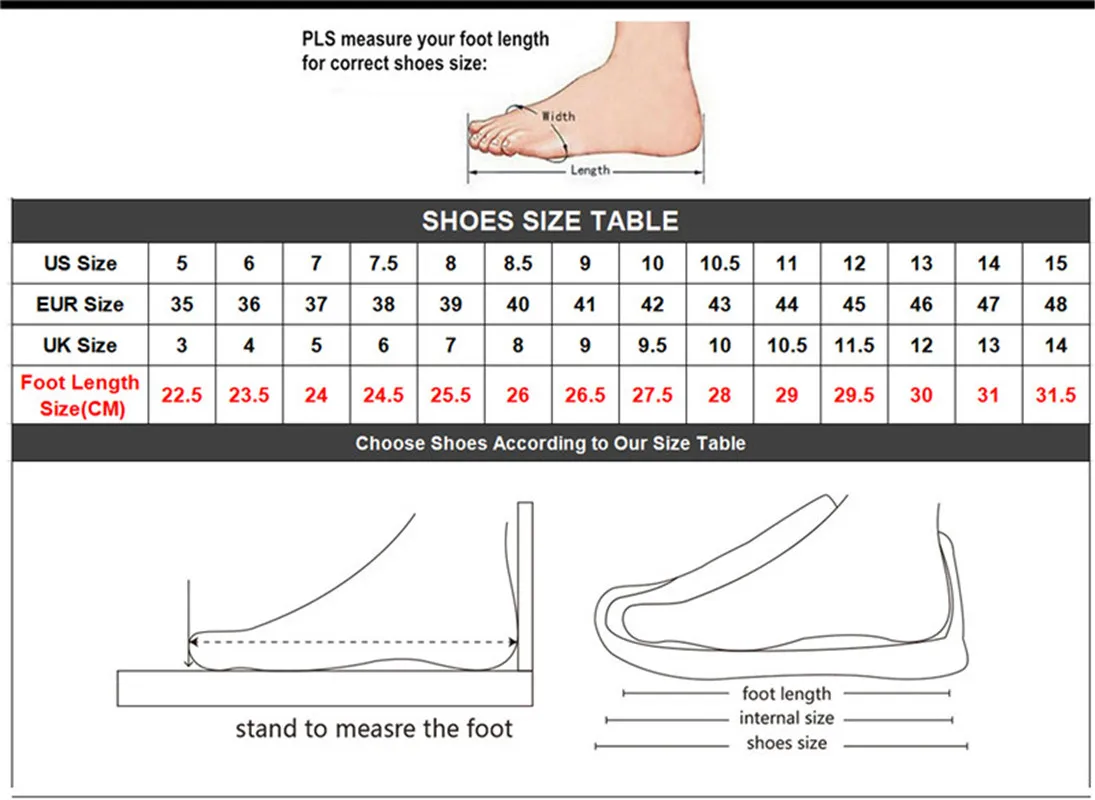 PLS measure your foot length for correct shoes size:

Width

Length

SHOES SIZE TABLE

| US Size | 5 | 6 | 7 | 7.5 | 8 | 8.5 | 9 | 10 | 10.5 | 11 | 12 | 13 | 14 | 15 |
|---|---|---|---|---|---|---|---|---|---|---|---|---|---|---|
| EUR Size | 35 | 36 | 37 | 38 | 39 | 40 | 41 | 42 | 43 | 44 | 45 | 46 | 47 | 48 |
| UK Size | 3 | 4 | 5 | 6 | 7 | 8 | 9 | 9.5 | 10 | 10.5 | 11.5 | 12 | 13 | 14 |
| Foot Length Size(CM) | 22.5 | 23.5 | 24 | 24.5 | 25.5 | 26 | 26.5 | 27.5 | 28 | 29 | 29.5 | 30 | 31 | 31.5 |

Choose Shoes According to Our Size Table

stand to measre the foot

foot length

internal size

shoes size