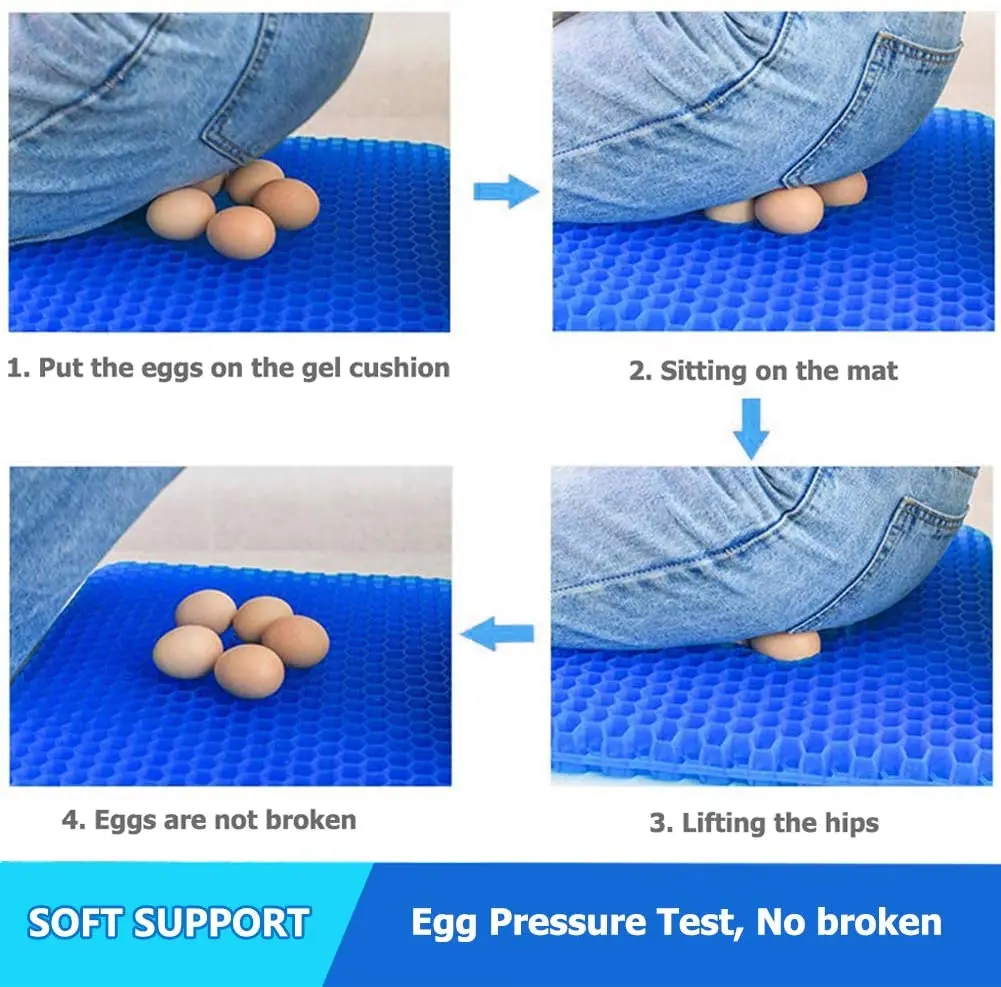 1. Put the eggs on the gel cushion

2. Sitting on the mat

3. Lifting the hips

4. Eggs are not broken

SOFT SUPPORT

Egg Pressure Test, No broken