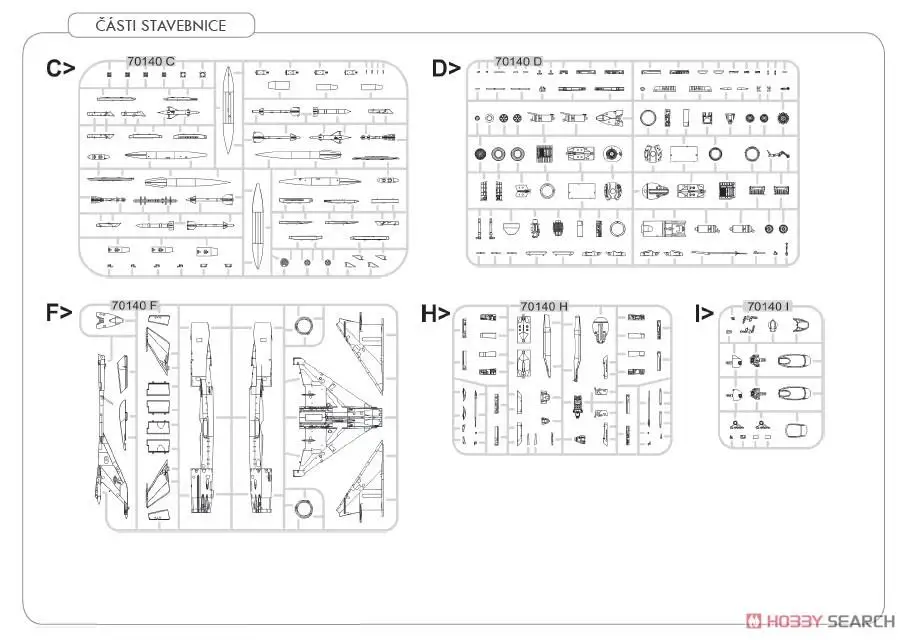 ČÁSTI STAVEBNICE

C>
70140 C

D>
70140 D

F>
70140 F

H>
70140 H

I>
70140 I

HOBBY SEARCH