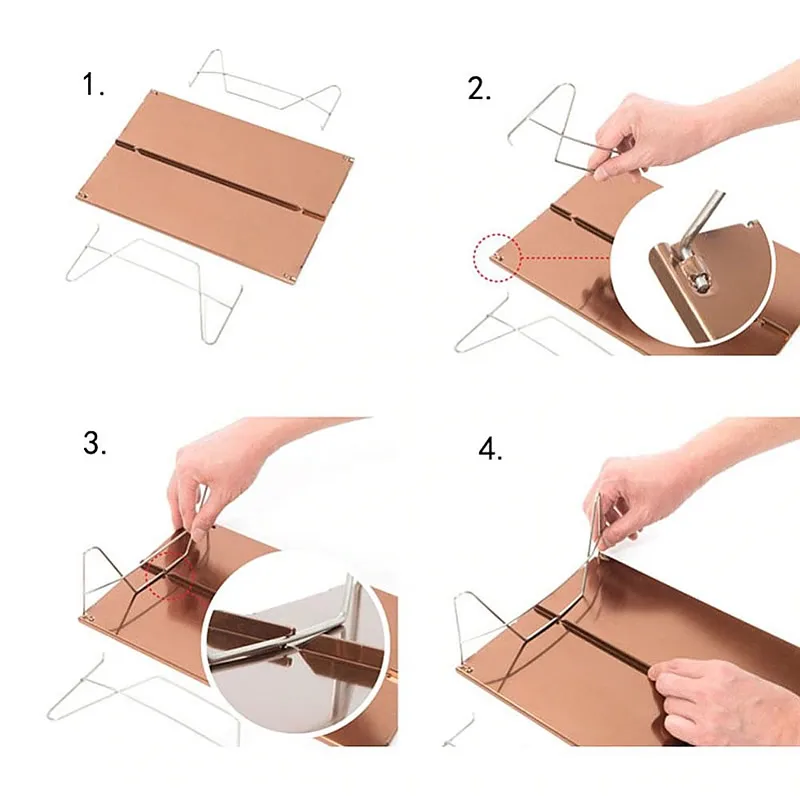 1.

2.

3.

4.