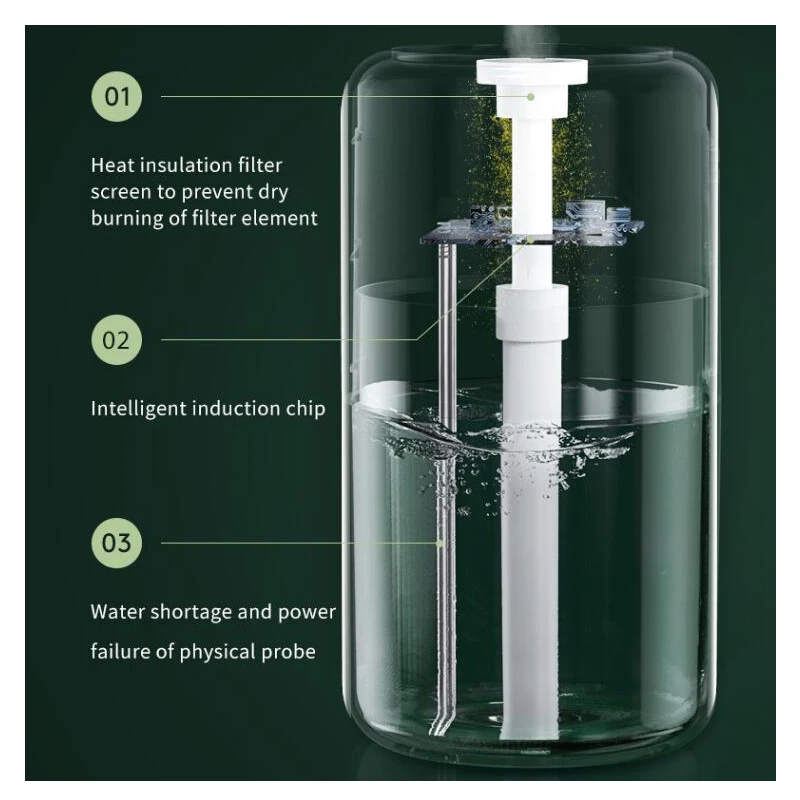 01

Heat insulation filter screen to prevent dry burning of filter element

02

Intelligent induction chip

03

Water shortage and power failure of physical probe