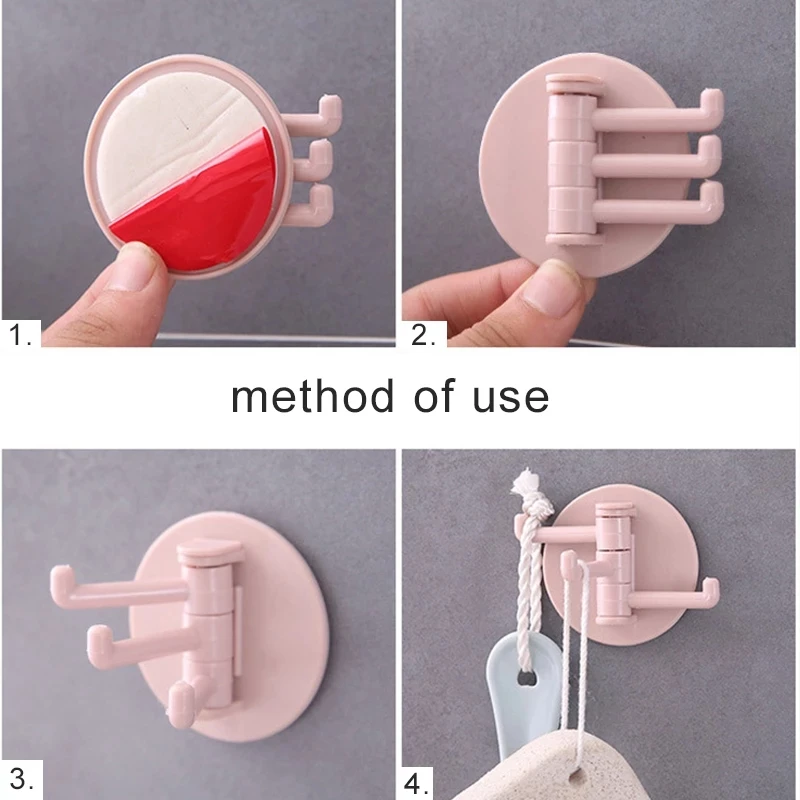 1.

2.

method of use

3.

4.